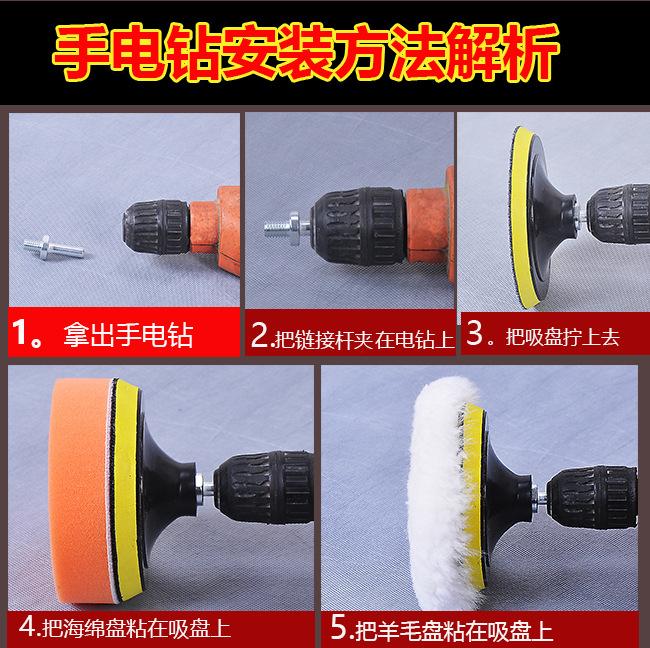 手电钻安装方法解析

1。拿出手电钻

2.把链接杆夹在电钻上

3。把吸盘拧上去

4.把海绵盘粘在吸盘上

5.把羊毛盘粘在吸盘上