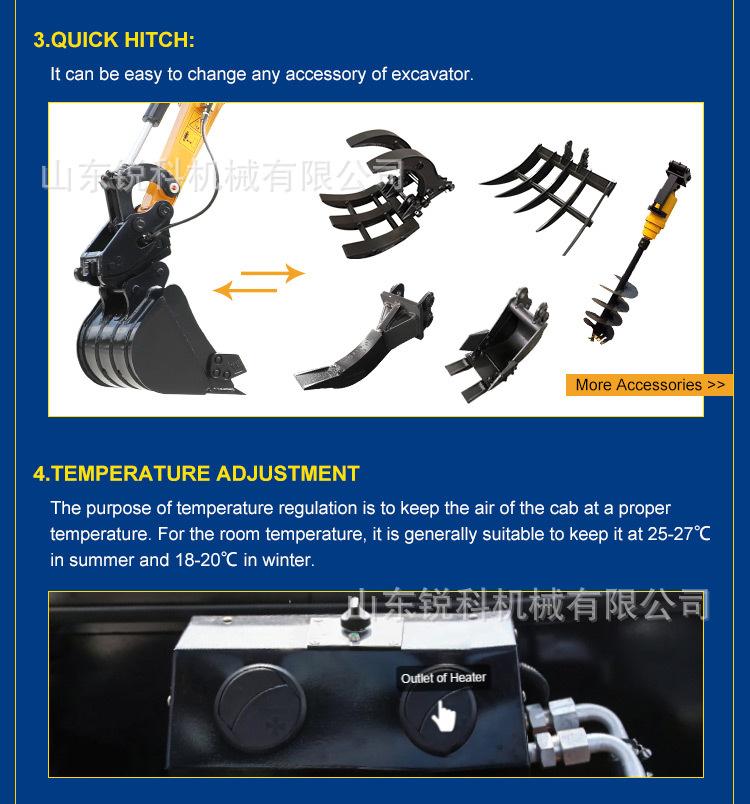 3.QUICK HITCH:

It can be easy to change any accessory of excavator.

山东锐科机械有限公司

More Accessories >>

4.TEMPERATURE ADJUSTMENT

The purpose of temperature regulation is to keep the air of the cab at a proper temperature. For the room temperature, it is generally suitable to keep it at 25-27℃ in summer and 18-20℃ in winter.

山东锐科机械有限公司

Outlet of Heater