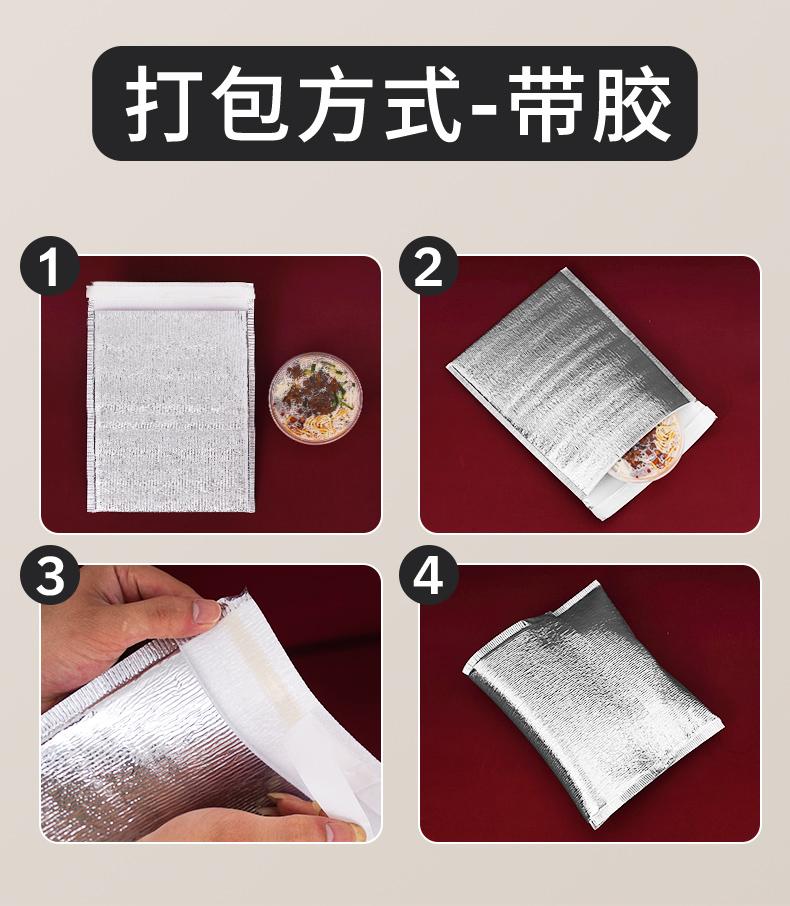 打包方式-带胶

1

2

3

4