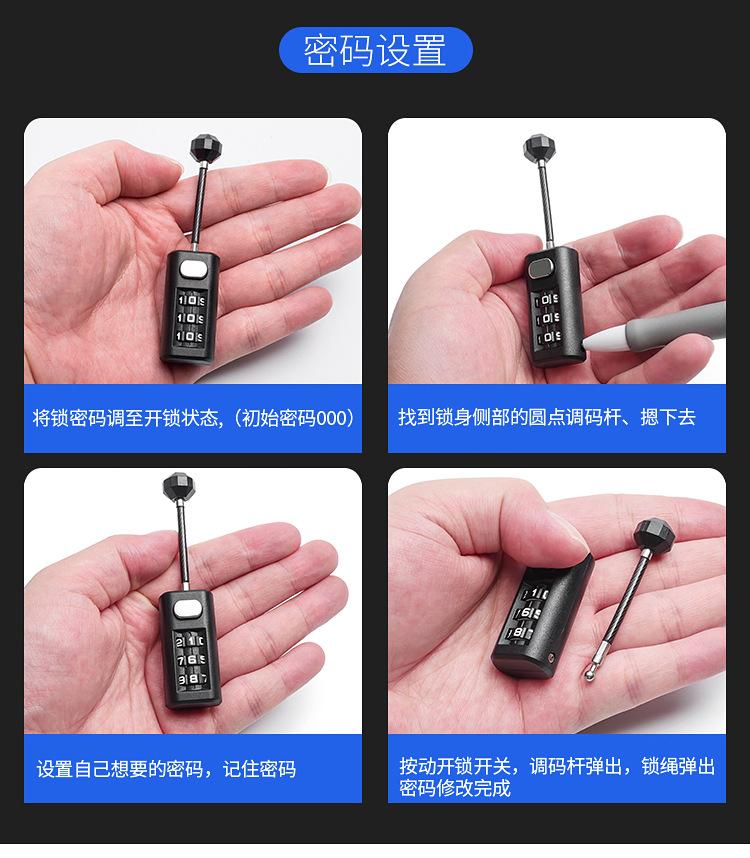 密码设置

将锁密码调至开锁状态,（初始密码000）

找到锁身侧部的圆点调码杆、摁下去

设置自己想要的密码，记住密码

按动开锁开关，调码杆弹出，锁绳弹出
密码修改完成