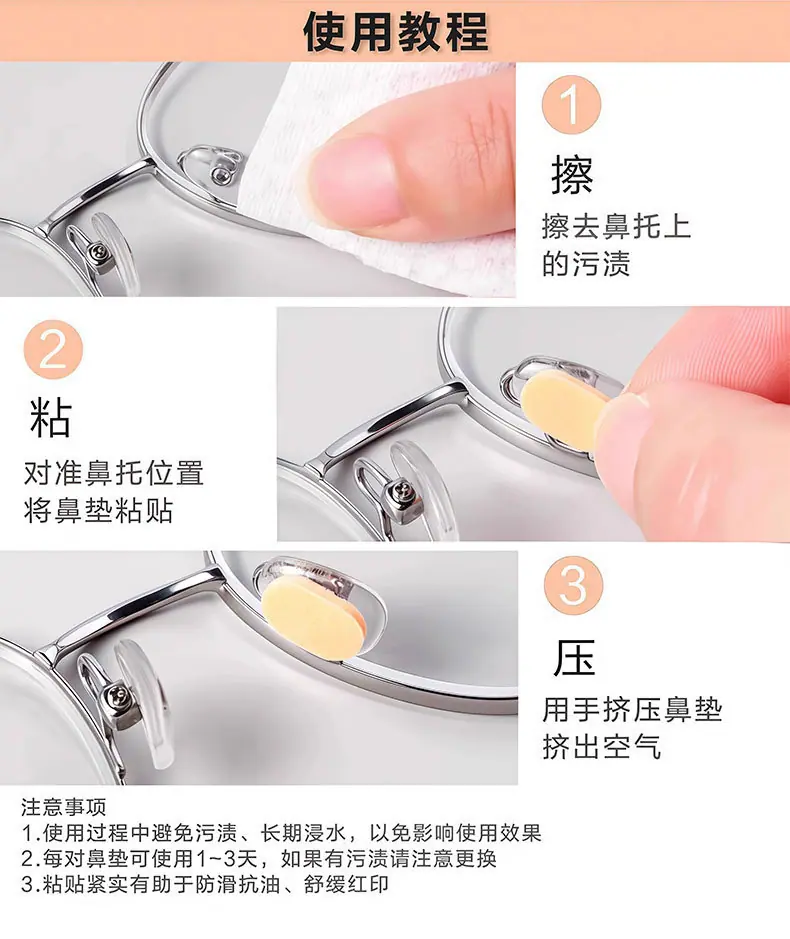 使用教程

1
擦
擦去鼻托上的污渍

2
粘
对准鼻托位置将鼻垫粘贴

3
压
用手挤压鼻垫挤出空气

注意事项
1.使用过程中避免污渍、长期浸水，以免影响使用效果
2.每对鼻垫可使用1~3天，如果有污渍请注意更换
3.粘贴紧实有助于防滑抗油、舒缓红印