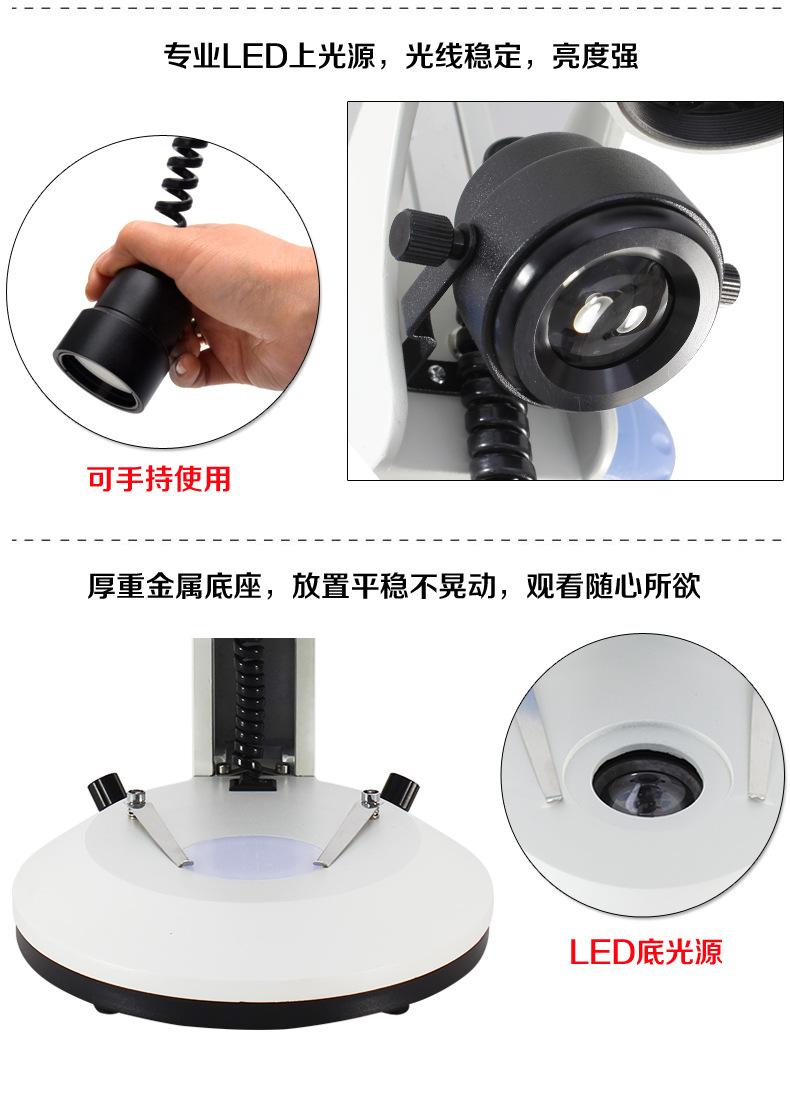 专业LED上光源，光线稳定，亮度强

可手持使用

厚重金属底座，放置平稳不晃动，观看随心所欲

LED底光源