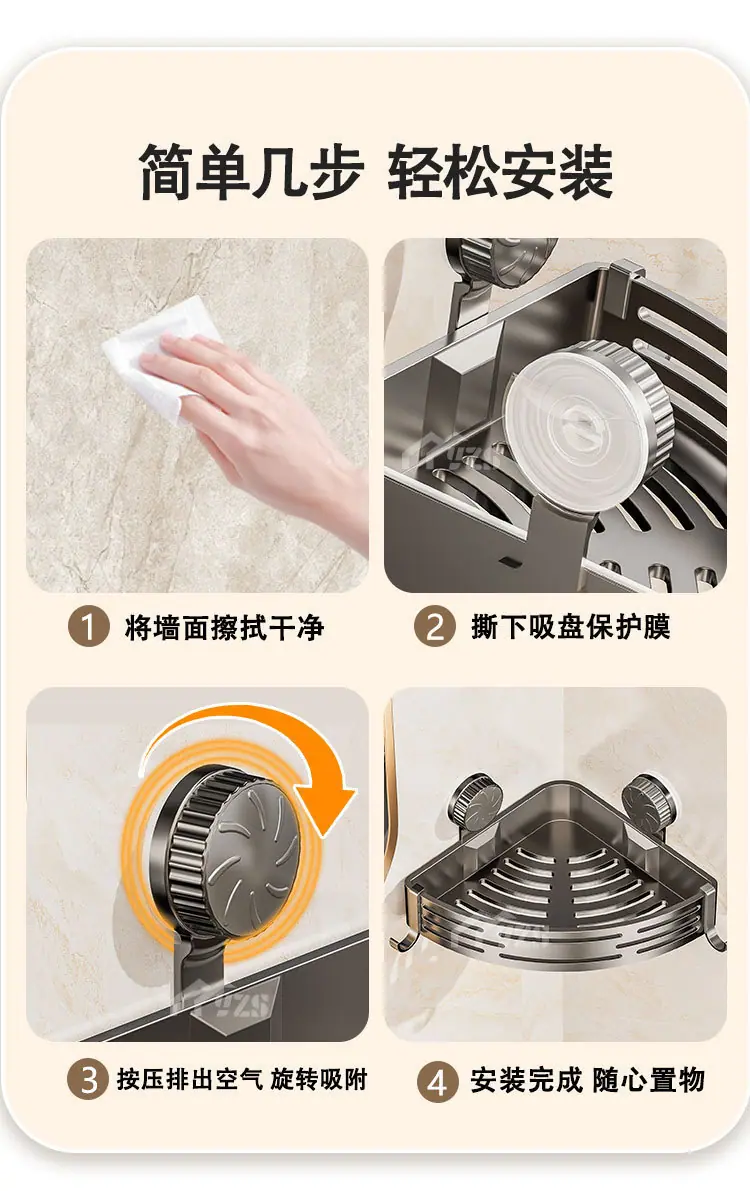 简单几步 轻松安装

1 将墙面擦拭干净

2 撕下吸盘保护膜

3 按压排出空气 旋转吸附

4 安装完成 随心置物