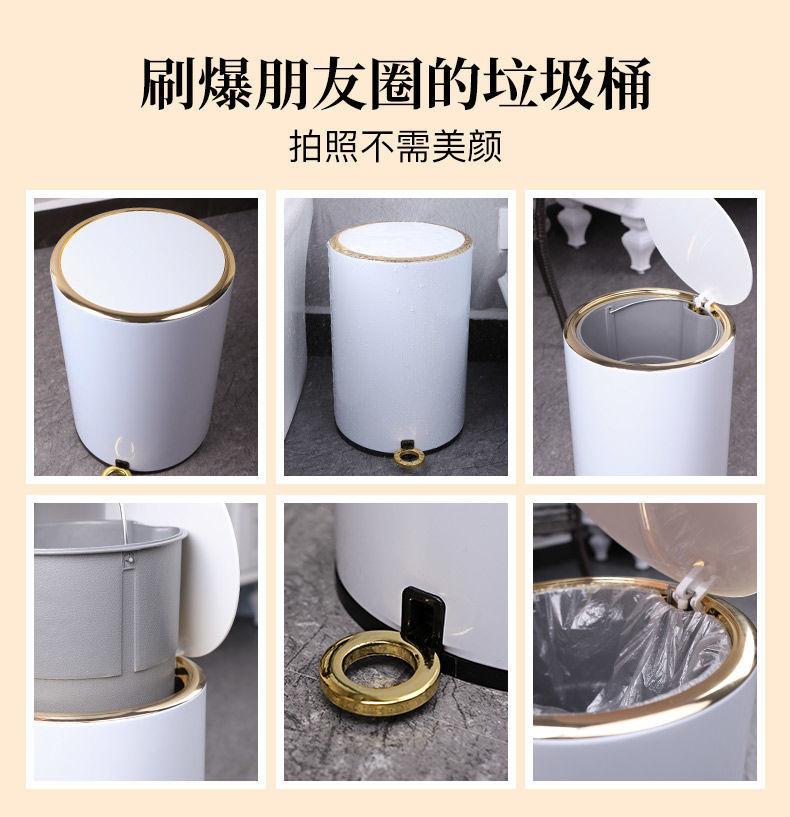 刷爆朋友圈的垃圾桶

拍照不需美颜