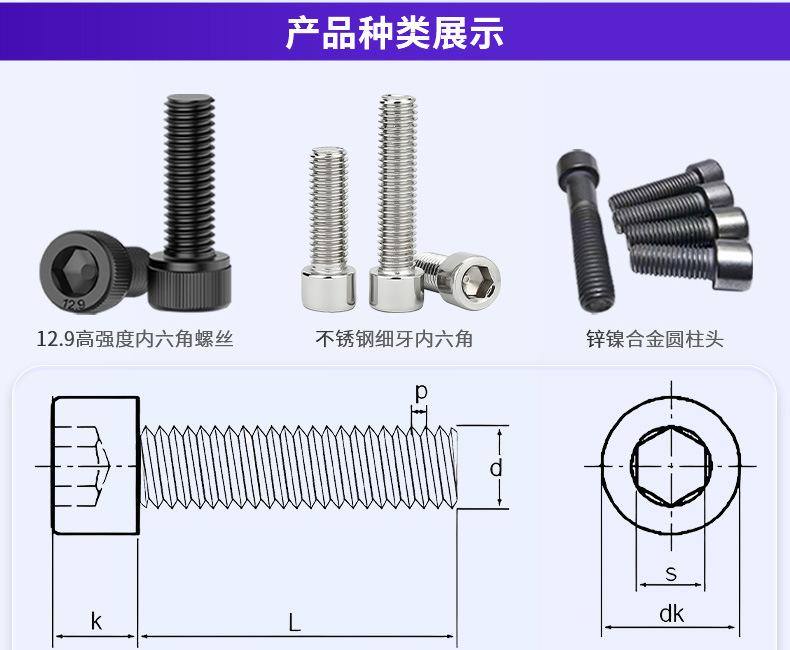 产品种类展示

12.9

12.9高强度内六角螺丝

不锈钢细牙内六角

锌镍合金圆柱头

p

d

k

L

s

dk