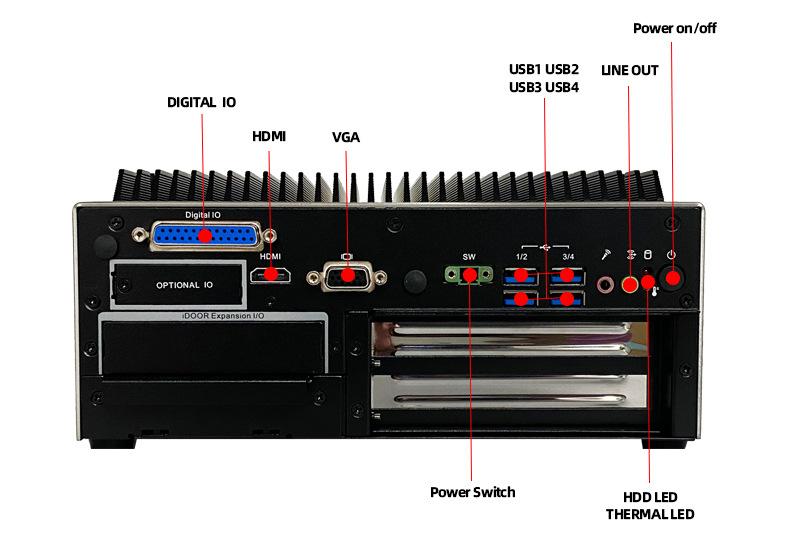 Power on/off

USB1 USB2
USB3 USB4

LINE OUT

DIGITAL IO

HDMI

VGA

Digital IO

HDMI

SW

1/2

3/4

OPTIONAL IO

iDOOR Expansion I/O

Power Switch

HDD LED
THERMAL LED