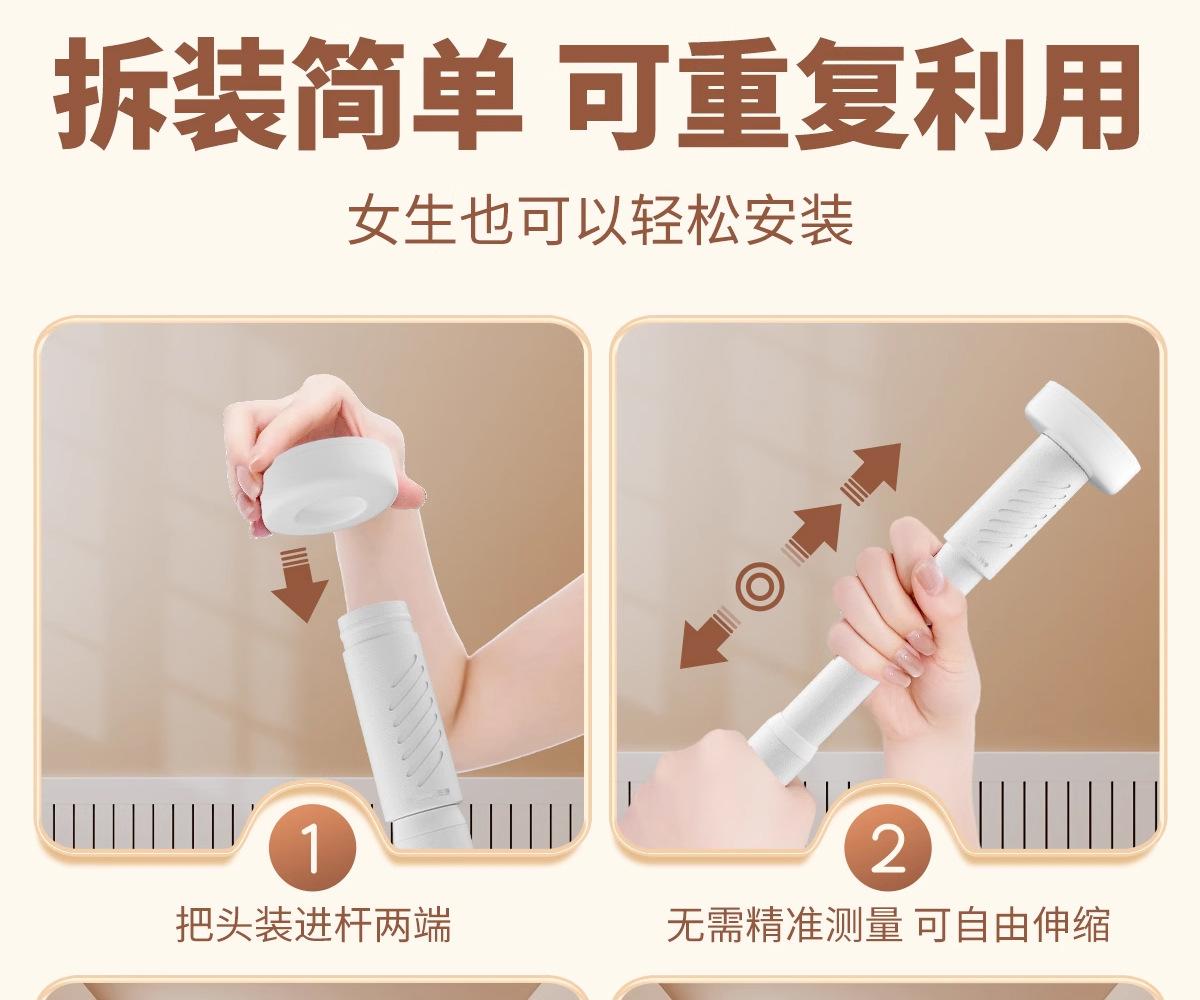 拆装简单 可重复利用

女生也可以轻松安装

1
把头装进杆两端

2
无需精准测量 可自由伸缩