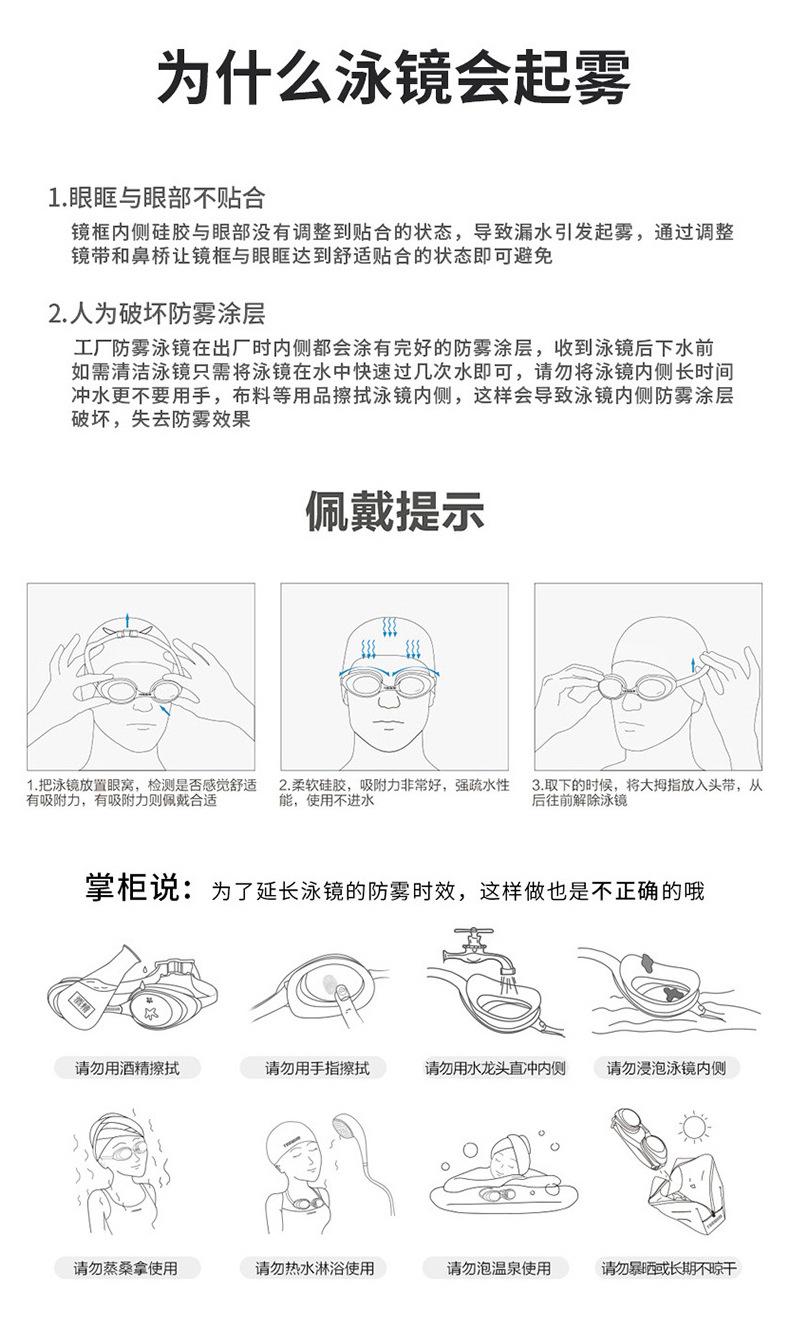 为什么泳镜会起雾

1.眼眶与眼部不贴合
镜框内侧硅胶与眼部没有调整到贴合的状态，导致漏水引发起雾，通过调整镜带和鼻桥让镜框与眼眶达到舒适贴合的状态即可避免

2.人为破坏防雾涂层
工厂防雾泳镜在出厂时内侧都会涂有完好的防雾涂层，收到泳镜后下水前如需清洁泳镜只需将泳镜在水中快速过几次水即可，请勿将泳镜内侧长时间冲水更不要用手，布料等用品擦拭泳镜内侧，这样会导致泳镜内侧防雾涂层破坏，失去防雾效果

佩戴提示

1.把泳镜放置眼窝，检测是否感觉舒适有吸附力，有吸附力则佩戴合适

2.柔软硅胶，吸附力非常好，强疏水性能，使用不进水

3.取下的时候，将大拇指放入头带，从后往前解除泳镜

掌柜说：为了延长泳镜的防雾时效，这样做也是不正确的哦

请勿用酒精擦拭

请勿用手指擦拭

请勿用水龙头直冲内侧

请勿浸泡泳镜内侧

请勿蒸桑拿使用

请勿热水淋浴使用

请勿泡温泉使用

请勿暴晒或长期不晾干