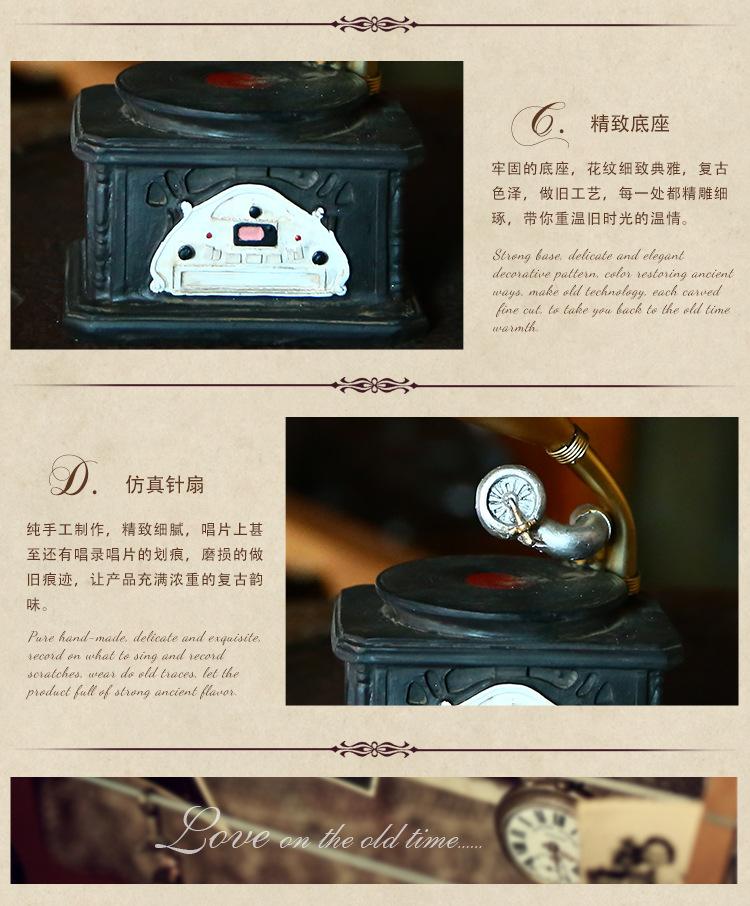 C. 精致底座

牢固的底座，花纹细致典雅，复古色泽，做旧工艺，每一处都精雕细琢，带你重温旧时光的温情。

Strong base, delicate and elegant decorative pattern, color restoring ancient ways, make old technology, each carved fine cut, to take you back to the old time warmth.

D. 仿真针扇

纯手工制作，精致细腻，唱片上甚至还有唱录唱片的划痕，磨损的做旧痕迹，让产品充满浓重的复古韵味。

Pure hand-made, delicate and exquisite, record on what to sing and record scratches, wear do old traces, let the product full of strong ancient flavor.

Love on the old time......