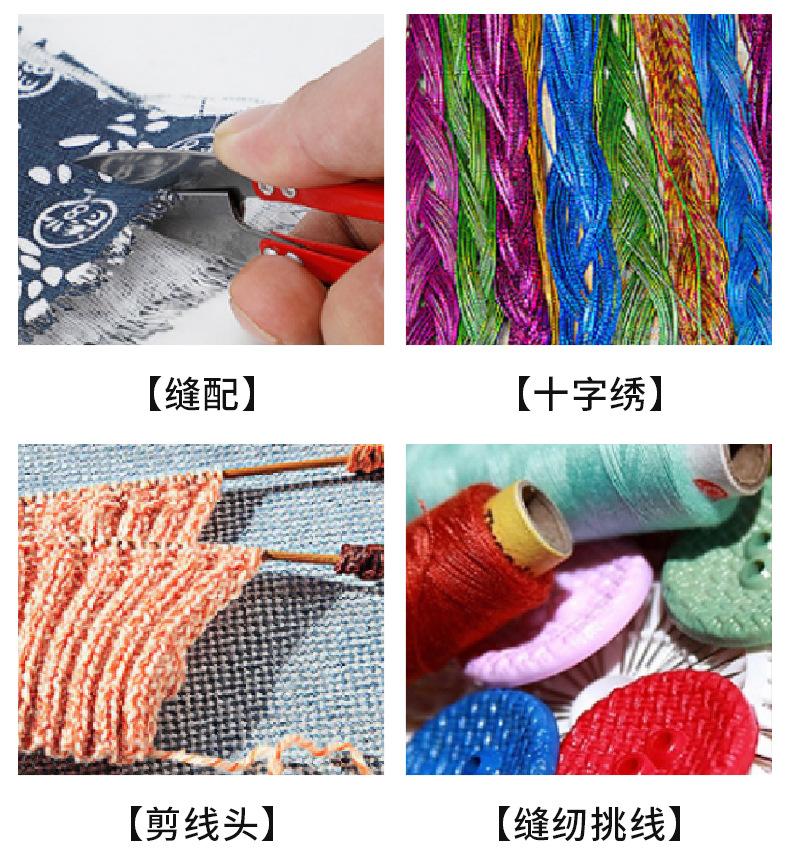 【缝配】

【十字绣】

【剪线头】

【缝纫挑线】