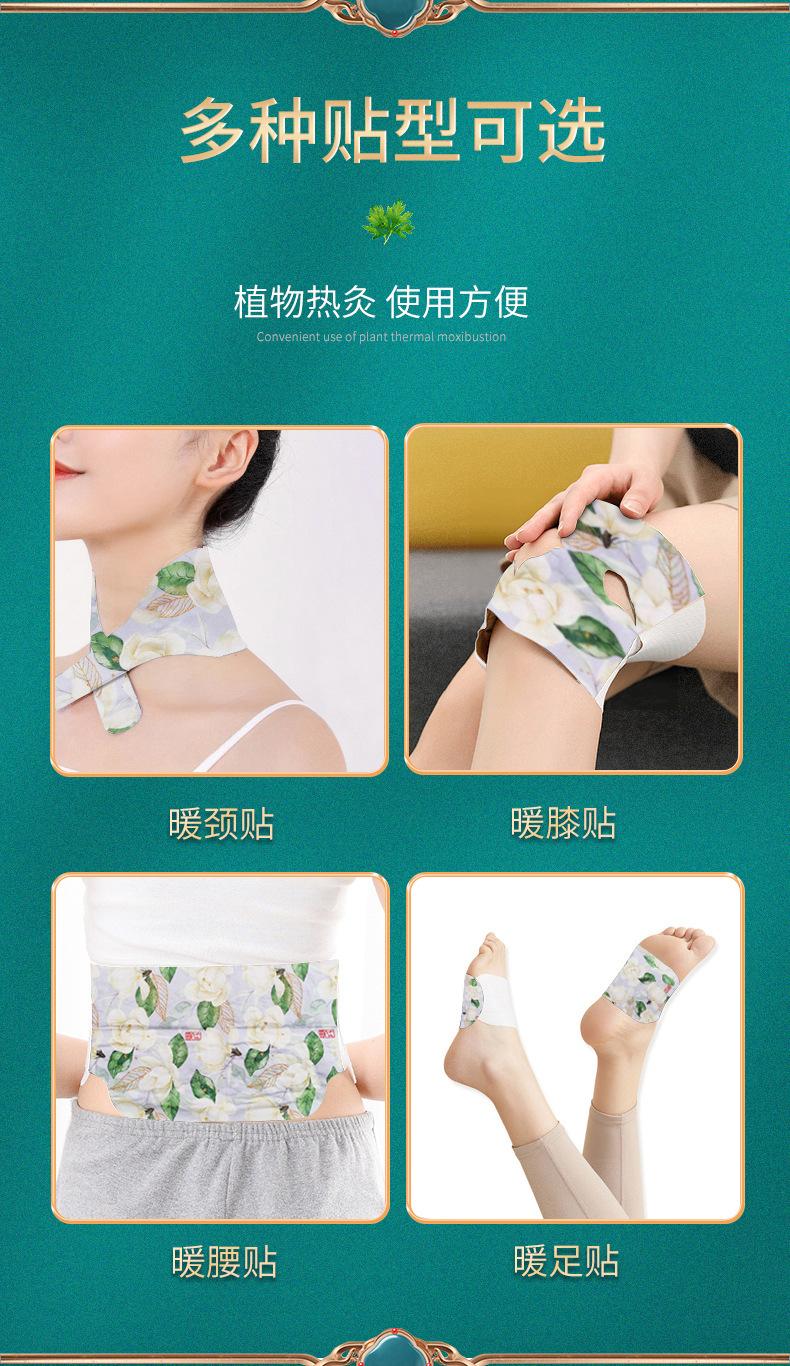 多种贴型可选

植物热灸 使用方便
Convenient use of plant thermal moxibustion

暖颈贴

暖膝贴

暖腰贴

暖足贴