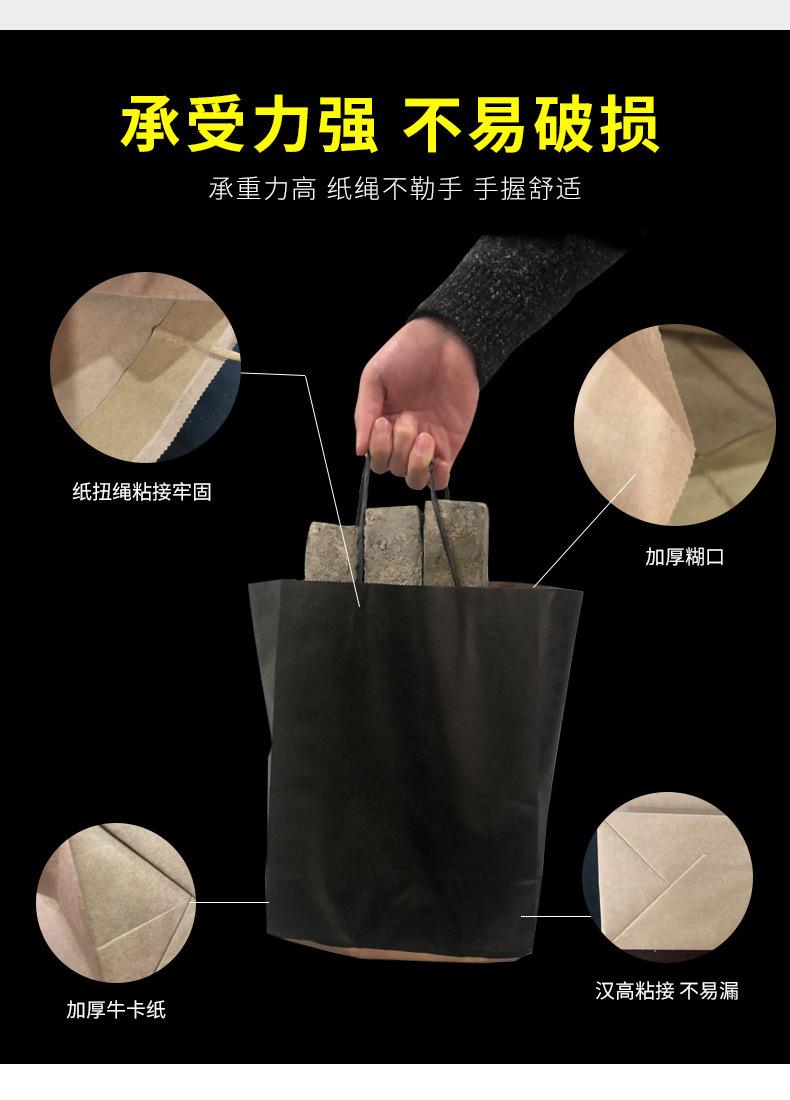 承受力强 不易破损

承重力高 纸绳不勒手 手握舒适

纸扭绳粘接牢固

加厚糊口

加厚牛卡纸

汉高粘接 不易漏