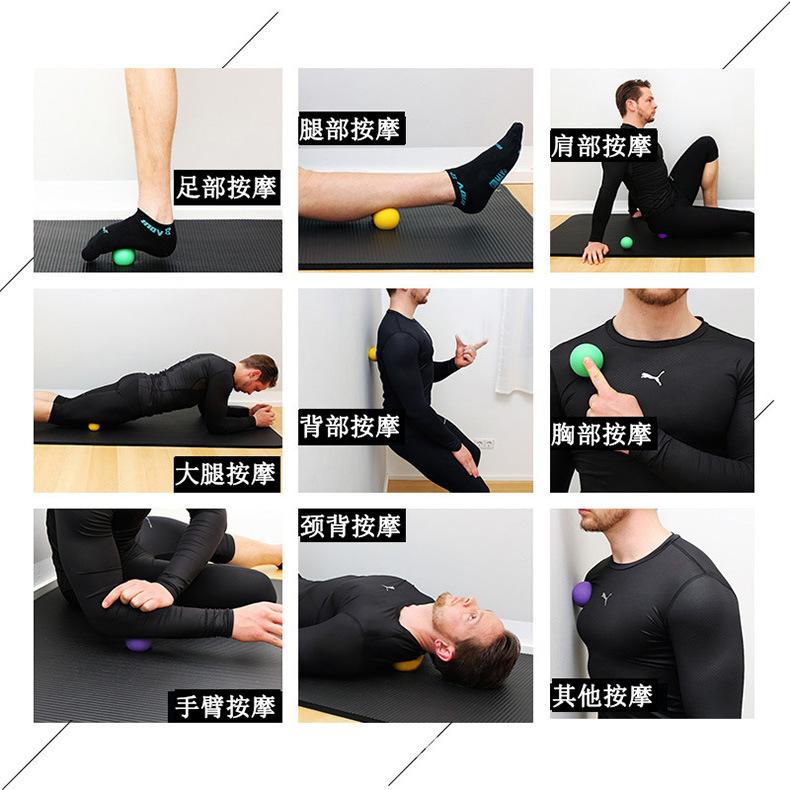 足部按摩

腿部按摩

肩部按摩

大腿按摩

背部按摩

胸部按摩

手臂按摩

颈背按摩

其他按摩