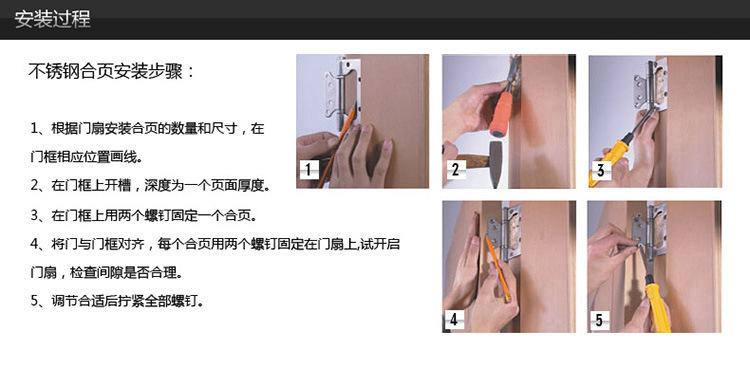 安装过程

不锈钢合页安装步骤：

1、根据门扇安装合页的数量和尺寸，在门框相应位置画线。

2、在门框上开槽，深度为一个页面厚度。

3、在门框上用两个螺钉固定一个合页。

4、将门与门框对齐，每个合页用两个螺钉固定在门扇上,试开启门扇，检查间隙是否合理。

5、调节合适后拧紧全部螺钉。

1

2

3

4

5