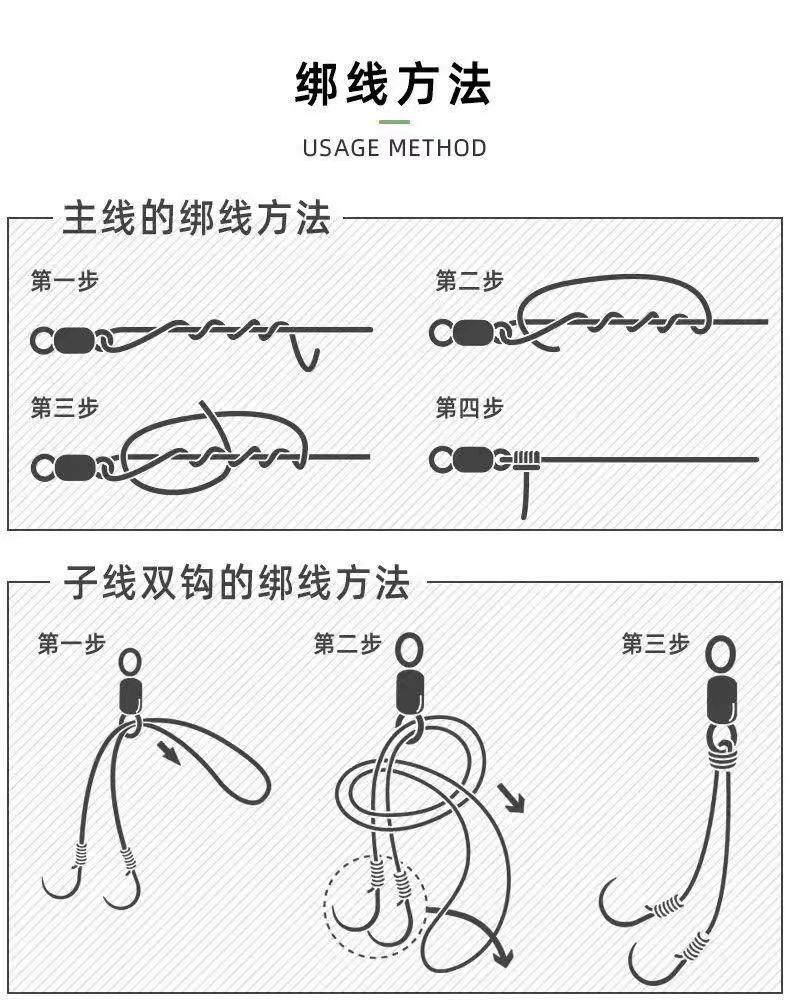 绑线方法

USAGE METHOD

主线的绑线方法

第一步

第二步

第三步

第四步

子线双钩的绑线方法

第一步

第二步

第三步