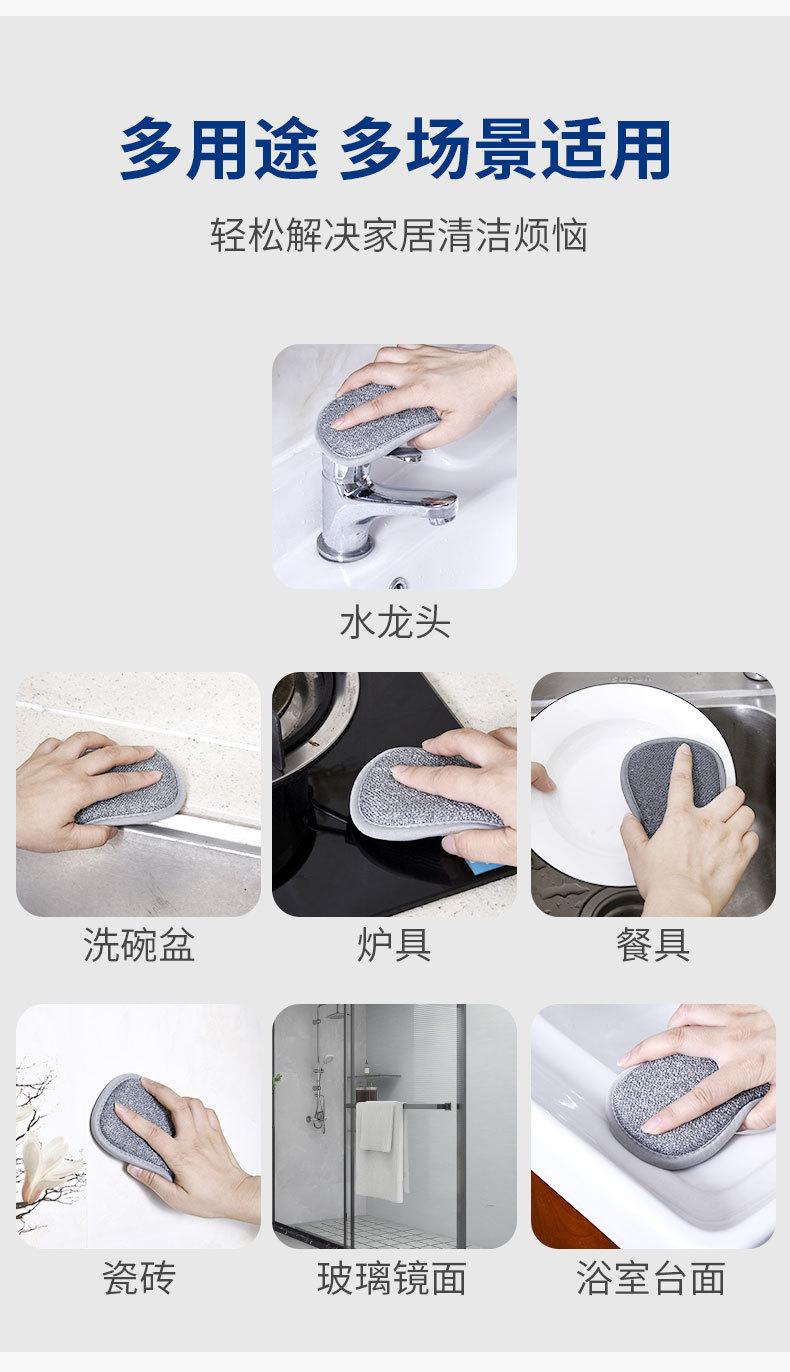 多用途 多场景适用

轻松解决家居清洁烦恼

水龙头

洗碗盆

炉具

餐具

瓷砖

玻璃镜面

浴室台面