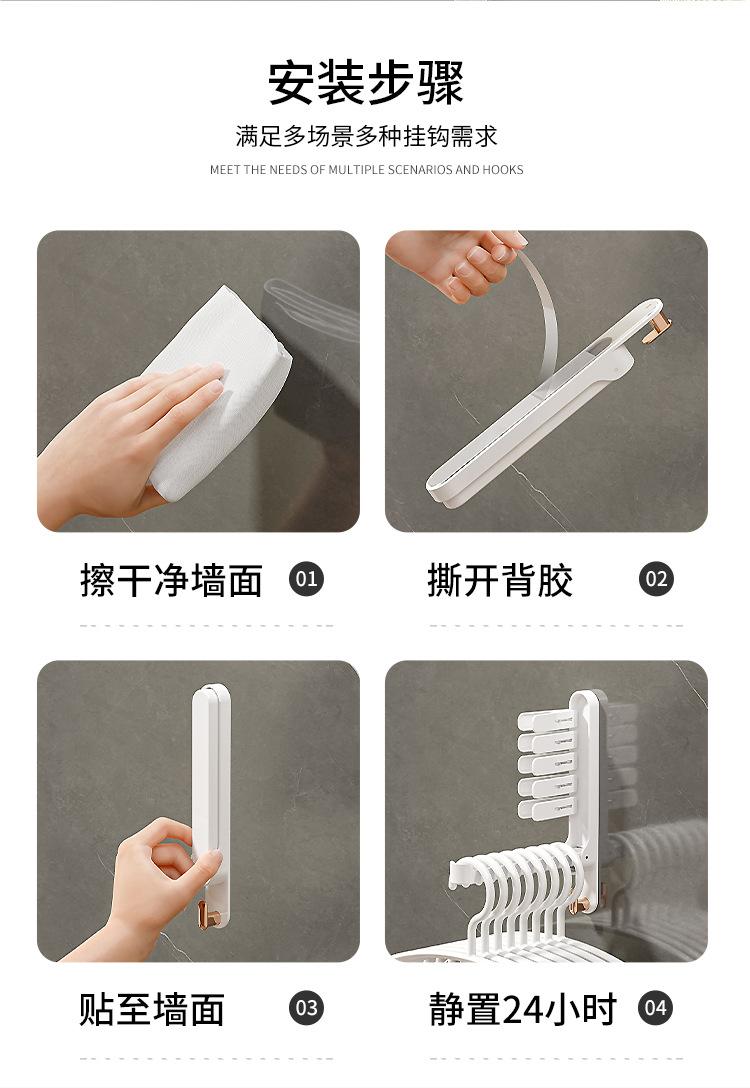 安装步骤

满足多场景多种挂钩需求

MEET THE NEEDS OF MULTIPLE SCENARIOS AND HOOKS

擦干净墙面 01

撕开背胶 02

贴至墙面 03

静置24小时 04