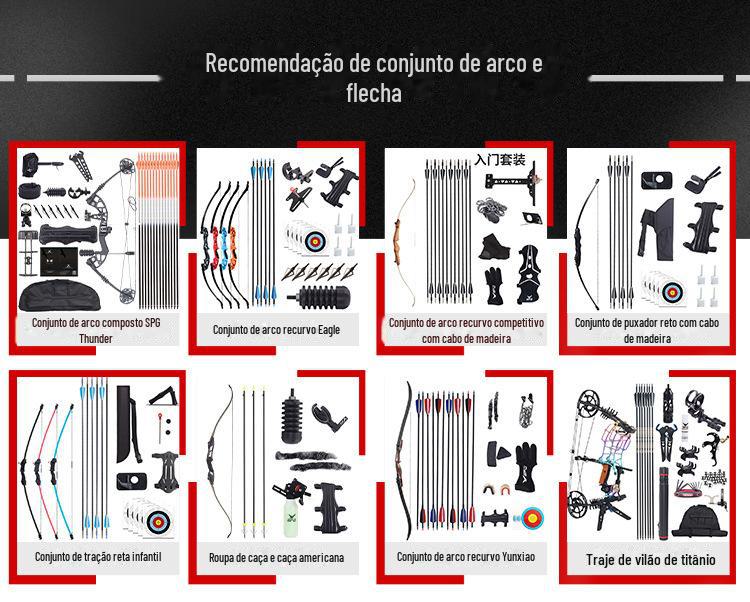 Recomendação de conjunto de arco e flecha

Conjunto de arco composto SPG Thunder

Conjunto de arco recurvo Eagle

入门套装

Conjunto de arco recurvo competitivo com cabo de madeira

Conjunto de puxador reto com cabo de madeira

Conjunto de tração reta infantil

Roupa de caça e caça americana

Conjunto de arco recurvo Yunxiao

Traje de vilão de titânio