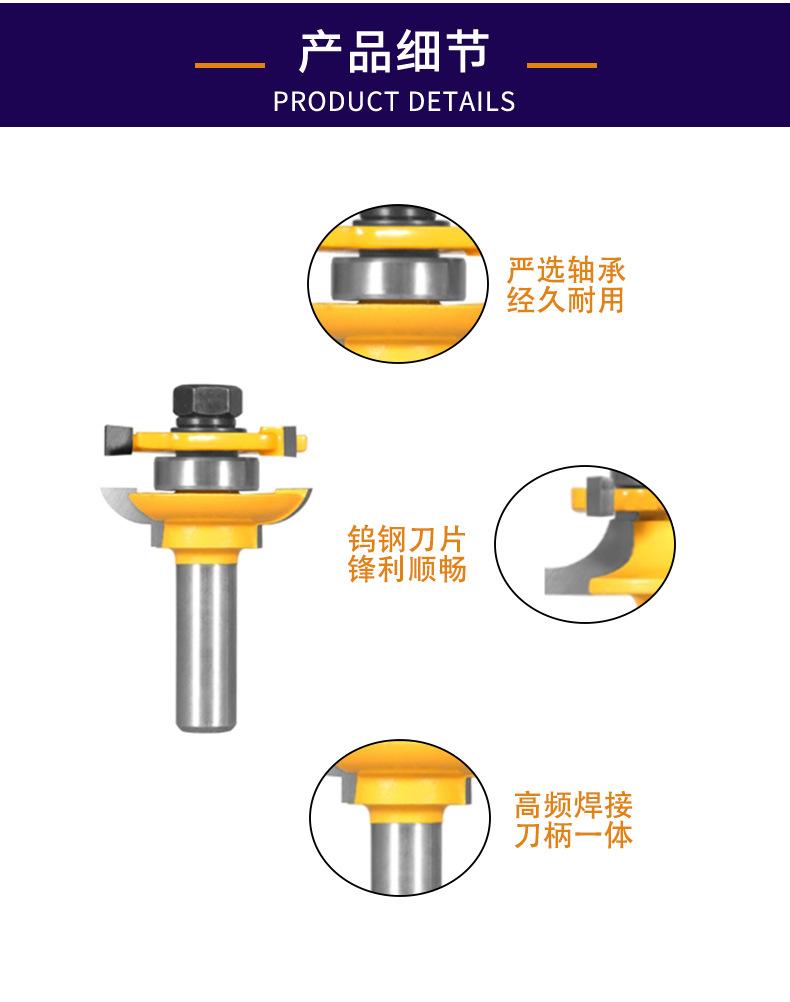 产品细节
PRODUCT DETAILS

严选轴承
经久耐用

钨钢刀片
锋利顺畅

高频焊接
刀柄一体