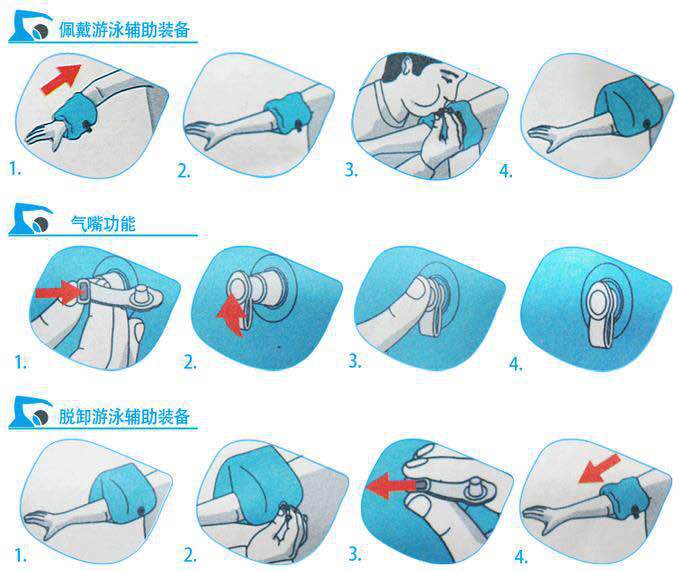 佩戴游泳辅助装备

1.
2.
3.
4.

气嘴功能

1.
2.
3.
4.

脱卸游泳辅助装备

1.
2.
3.
4.