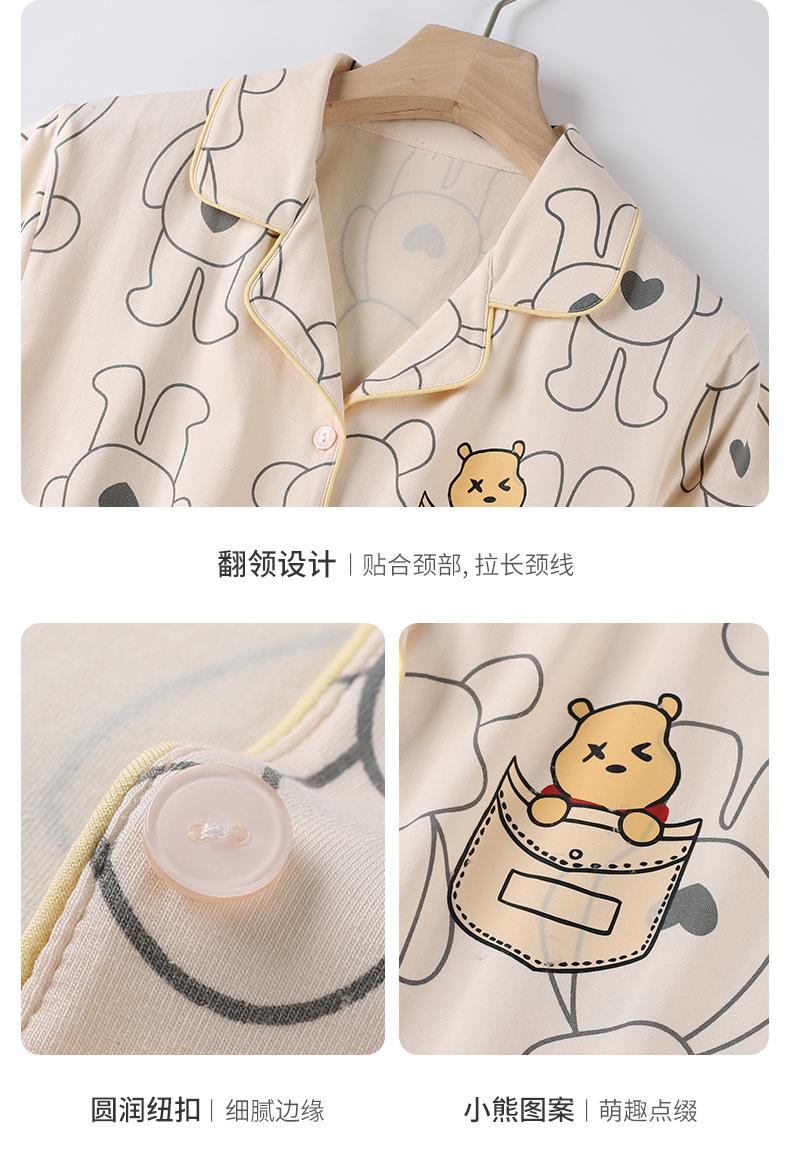 翻领设计 | 贴合颈部, 拉长颈线

圆润纽扣 | 细腻边缘

小熊图案 | 萌趣点缀