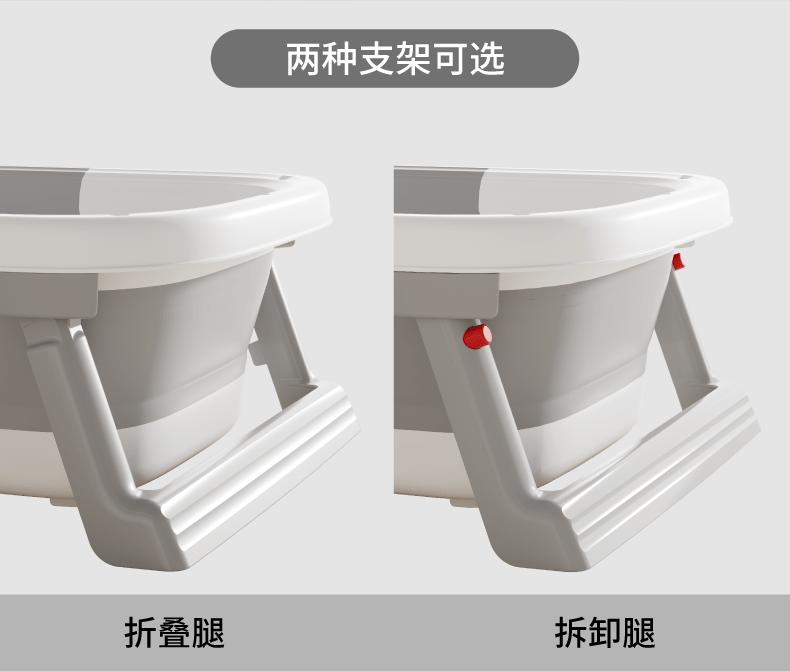 两种支架可选

折叠腿

拆卸腿