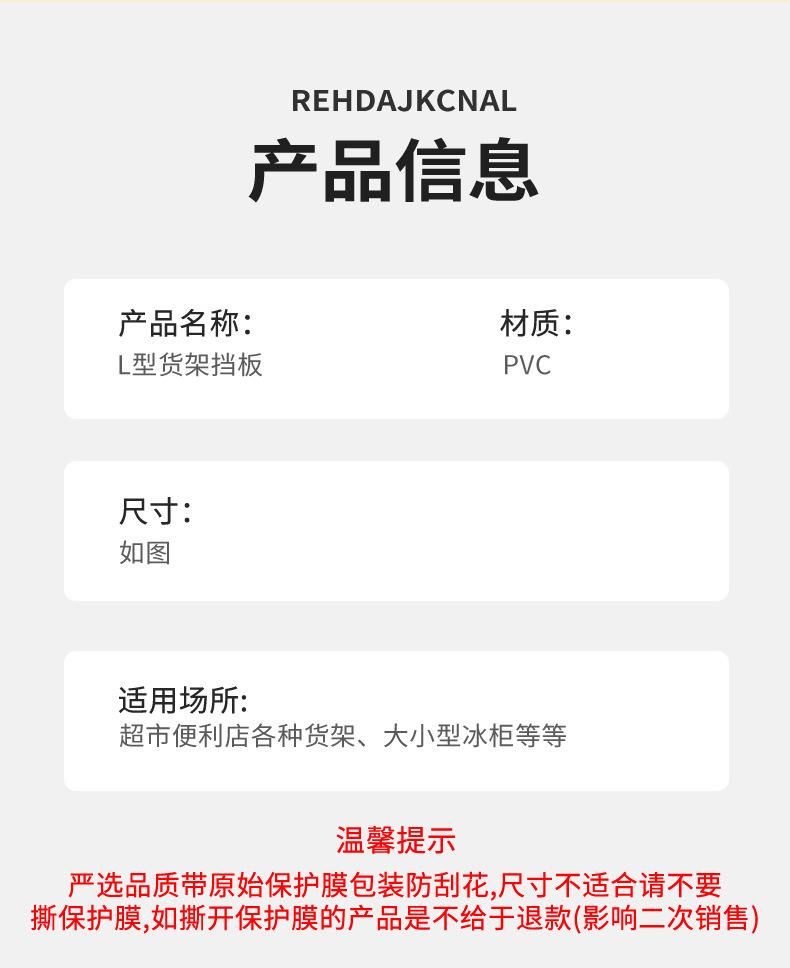 REHDAJKCNAL

产品信息

产品名称：
L型货架挡板

材质：
PVC

尺寸：
如图

适用场所:
超市便利店各种货架、大小型冰柜等等

温馨提示

严选品质带原始保护膜包装防刮花,尺寸不适合请不要撕保护膜,如撕开保护膜的产品是不给于退款(影响二次销售)