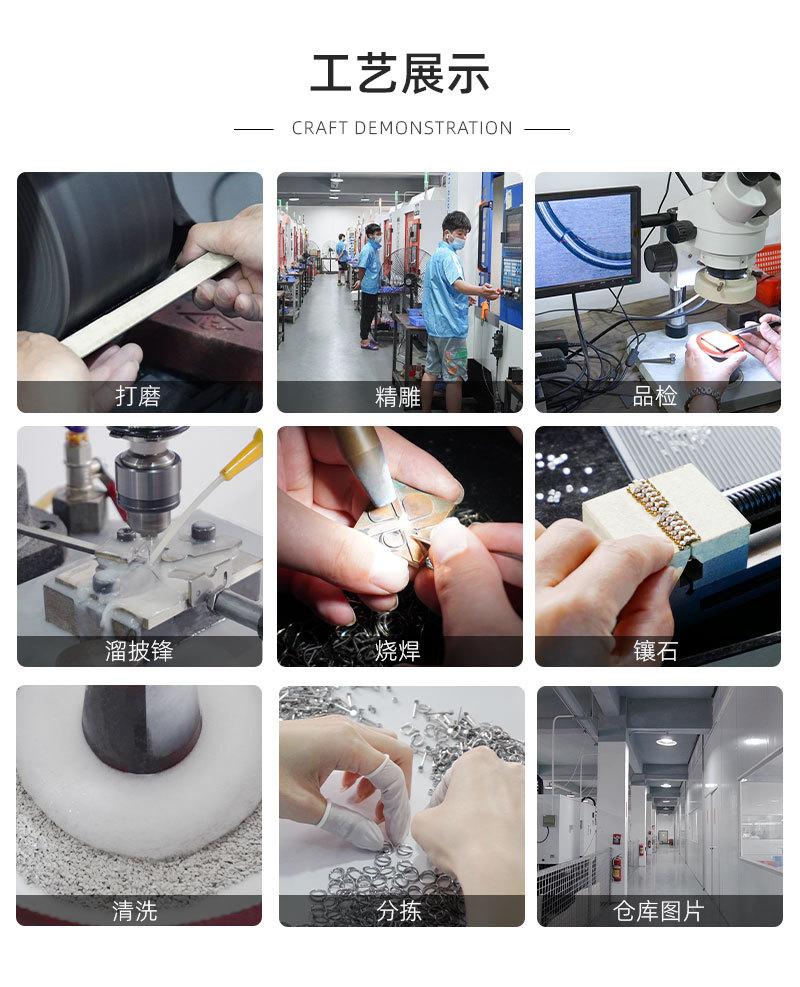 工艺展示

CRAFT DEMONSTRATION

打磨

精雕

品检

溜披锋

烧焊

镶石

清洗

分拣

仓库图片