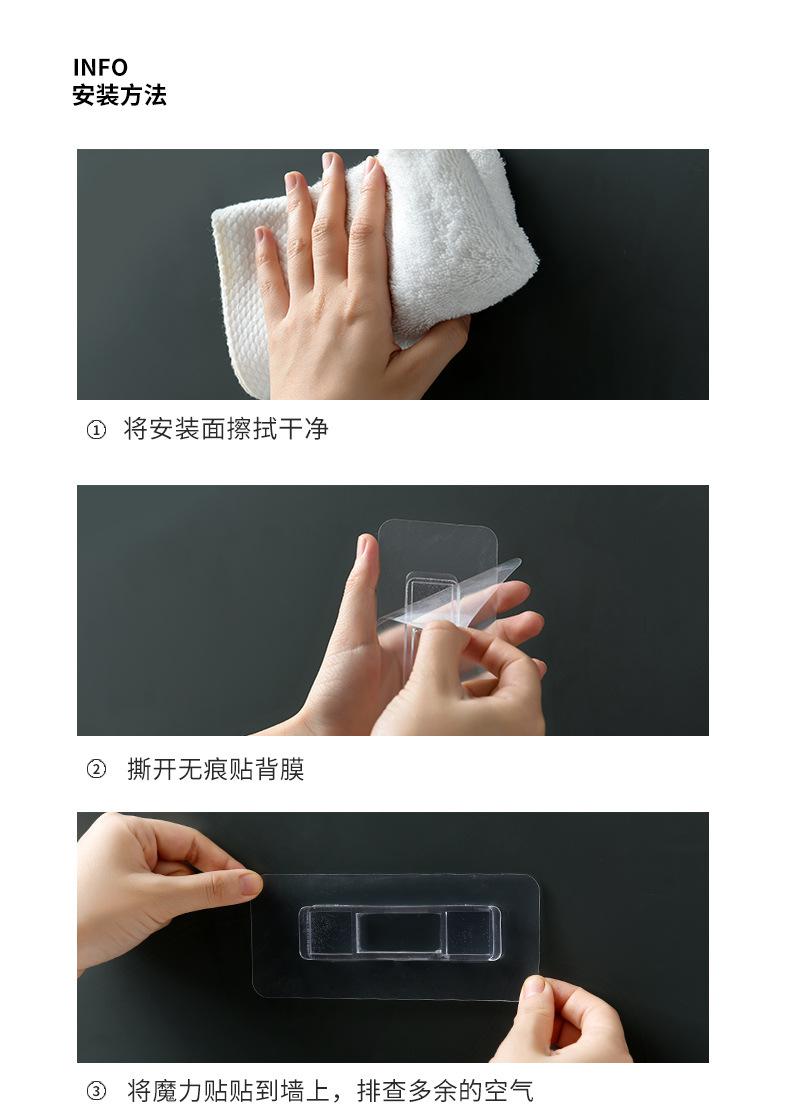 INFO
安装方法

① 将安装面擦拭干净

② 撕开无痕贴背膜

③ 将魔力贴贴到墙上，排查多余的空气