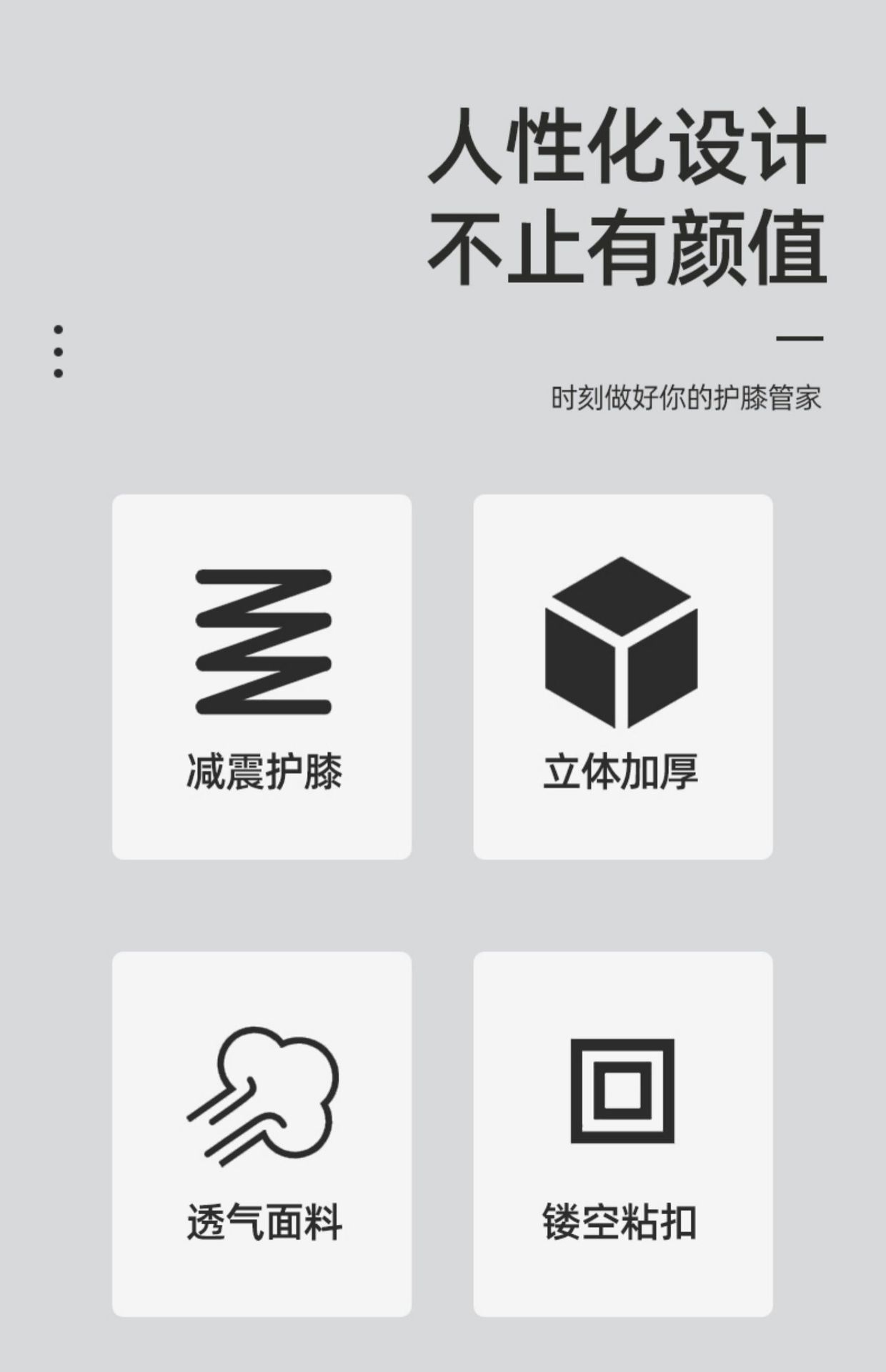 人性化设计
不止有颜值

时刻做好你的护膝管家

减震护膝

立体加厚

透气面料

镂空粘扣