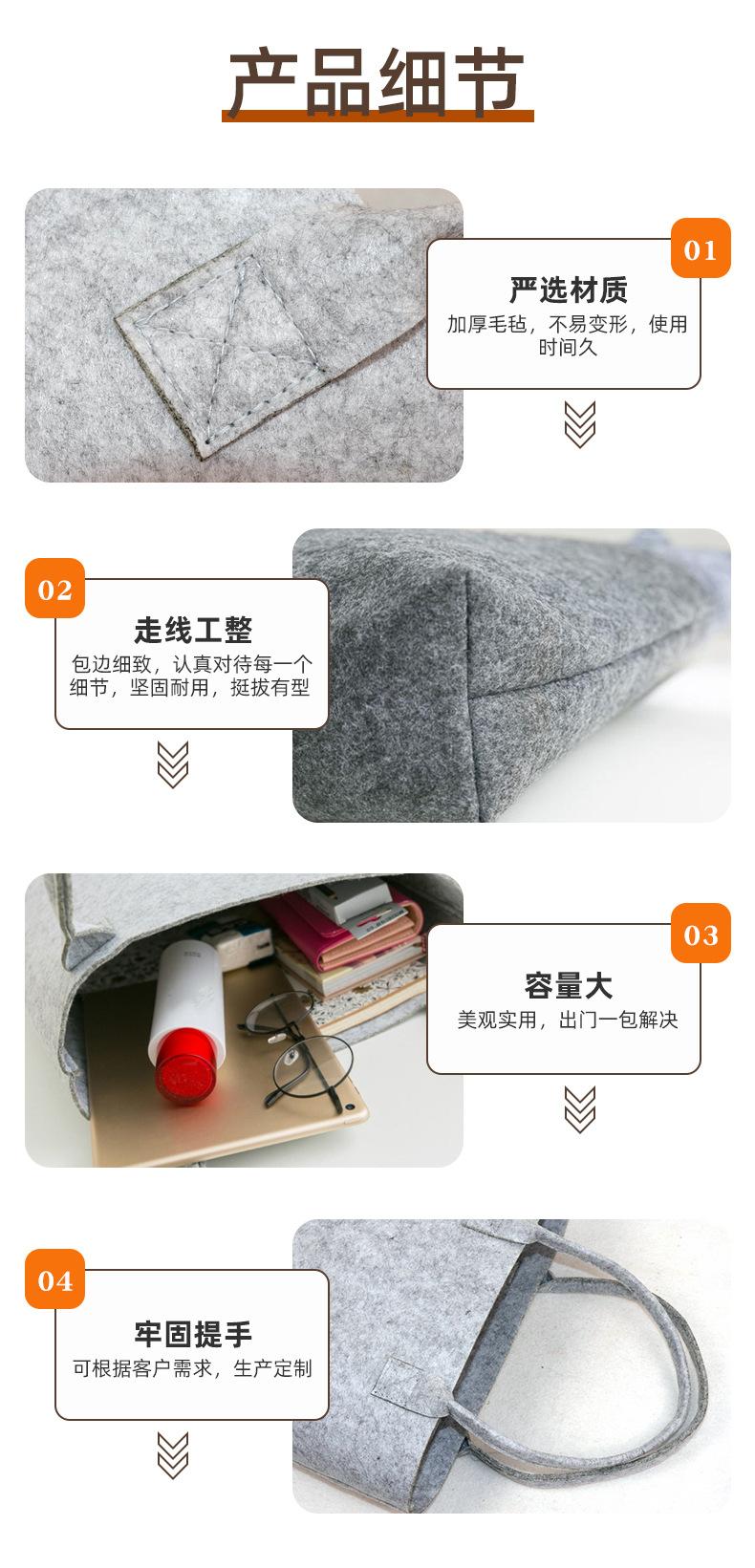 产品细节

01
严选材质
加厚毛毡，不易变形，使用时间久

02
走线工整
包边细致，认真对待每一个细节，坚固耐用，挺拔有型

03
容量大
美观实用，出门一包解决

04
牢固提手
可根据客户需求，生产定制