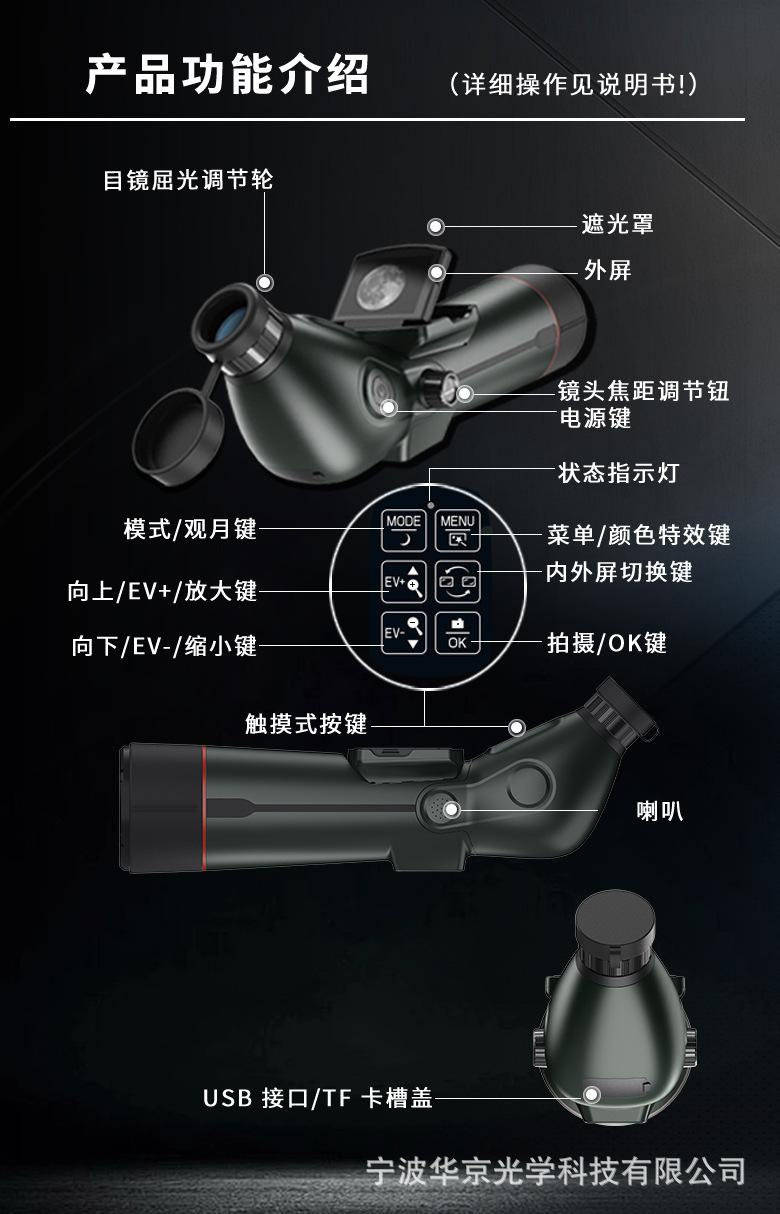 产品功能介绍 （详细操作见说明书!）

目镜屈光调节轮

遮光罩

外屏

镜头焦距调节钮

电源键

状态指示灯

模式/观月键

MODE

MENU

菜单/颜色特效键

向上/EV+/放大键

EV+

内外屏切换键

向下/EV-/缩小键

EV-

OK

拍摄/OK键

触摸式按键

喇叭

USB 接口/TF 卡槽盖

宁波华京光学科技有限公司