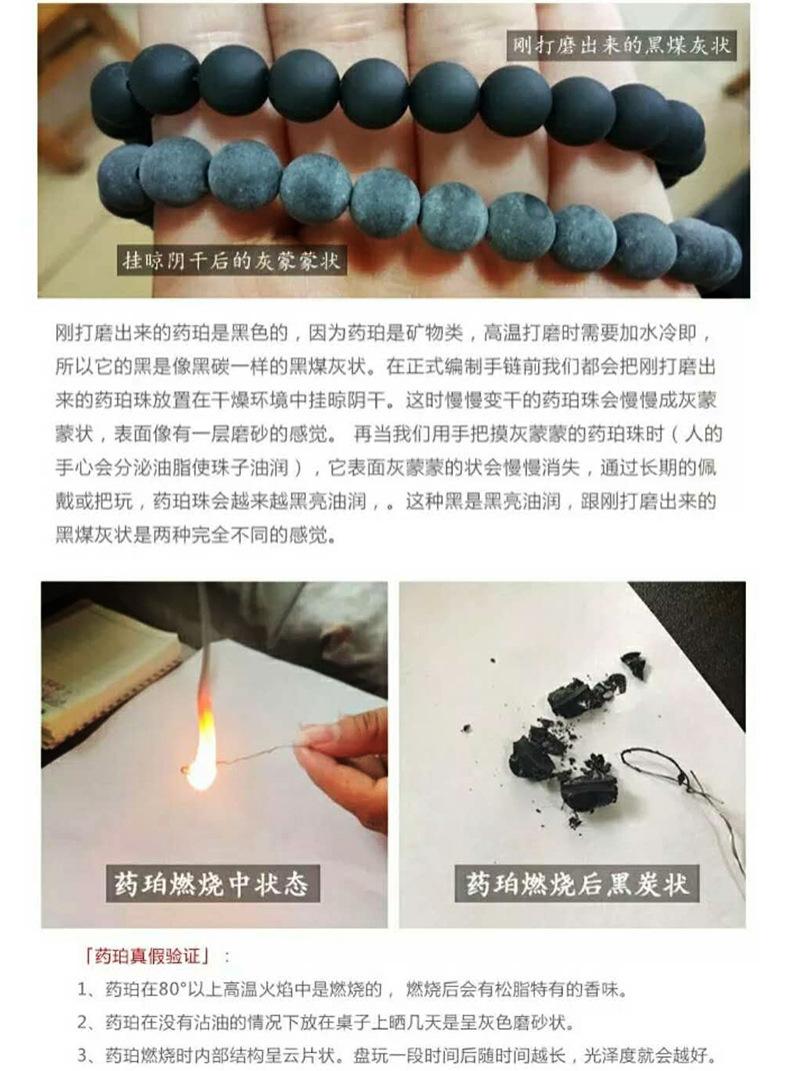 刚打磨出来的黑煤灰状

挂晾阴干后的灰蒙蒙状

刚打磨出来的药珀是黑色的，因为药珀是矿物类，高温打磨时需要加水冷即，所以它的黑是像黑碳一样的黑煤灰状。在正式编制手链前我们都会把刚打磨出来的药珀珠放置在干燥环境中挂晾阴干。这时慢慢变干的药珀珠会慢慢成灰蒙蒙状，表面像有一层磨砂的感觉。 再当我们用手把摸灰蒙蒙的药珀珠时（人的手心会分泌油脂使珠子油润），它表面灰蒙蒙的状会慢慢消失，通过长期的佩戴或把玩，药珀珠会越来越黑亮油润，。这种黑是黑亮油润，跟刚打磨出来的黑煤灰状是两种完全不同的感觉。

药珀燃烧中状态

药珀燃烧后黑炭状

「药珀真假验证」：

1、药珀在80°以上高温火焰中是燃烧的， 燃烧后会有松脂特有的香味。

2、药珀在没有沾油的情况下放在桌子上晒几天是呈灰色磨砂状。

3、药珀燃烧时内部结构呈云片状。盘玩一段时间后随时间越长，光泽度就会越好。