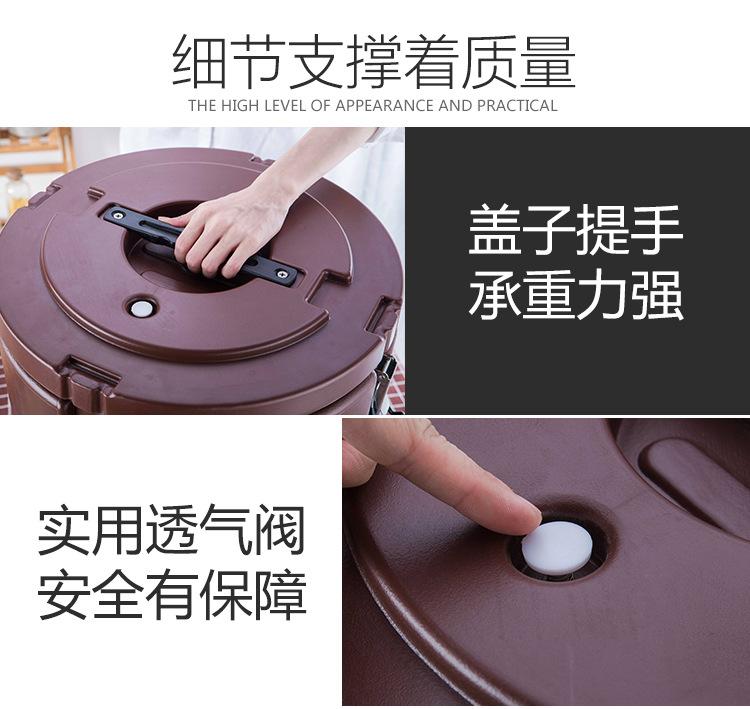 细节支撑着质量

THE HIGH LEVEL OF APPEARANCE AND PRACTICAL

盖子提手
承重力强

实用透气阀
安全有保障