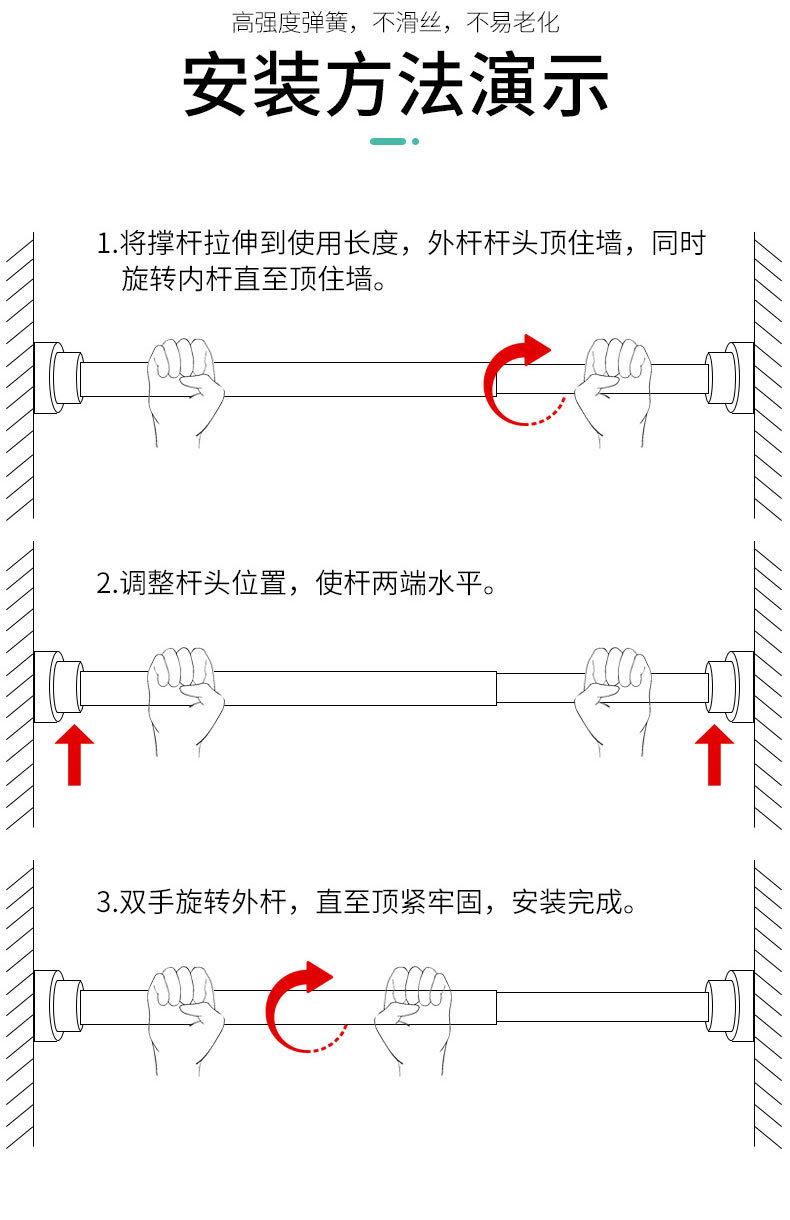 高强度弹簧，不滑丝，不易老化

安装方法演示

1.将撑杆拉伸到使用长度，外杆杆头顶住墙，同时旋转内杆直至顶住墙。

2.调整杆头位置，使杆两端水平。

3.双手旋转外杆，直至顶紧牢固，安装完成。