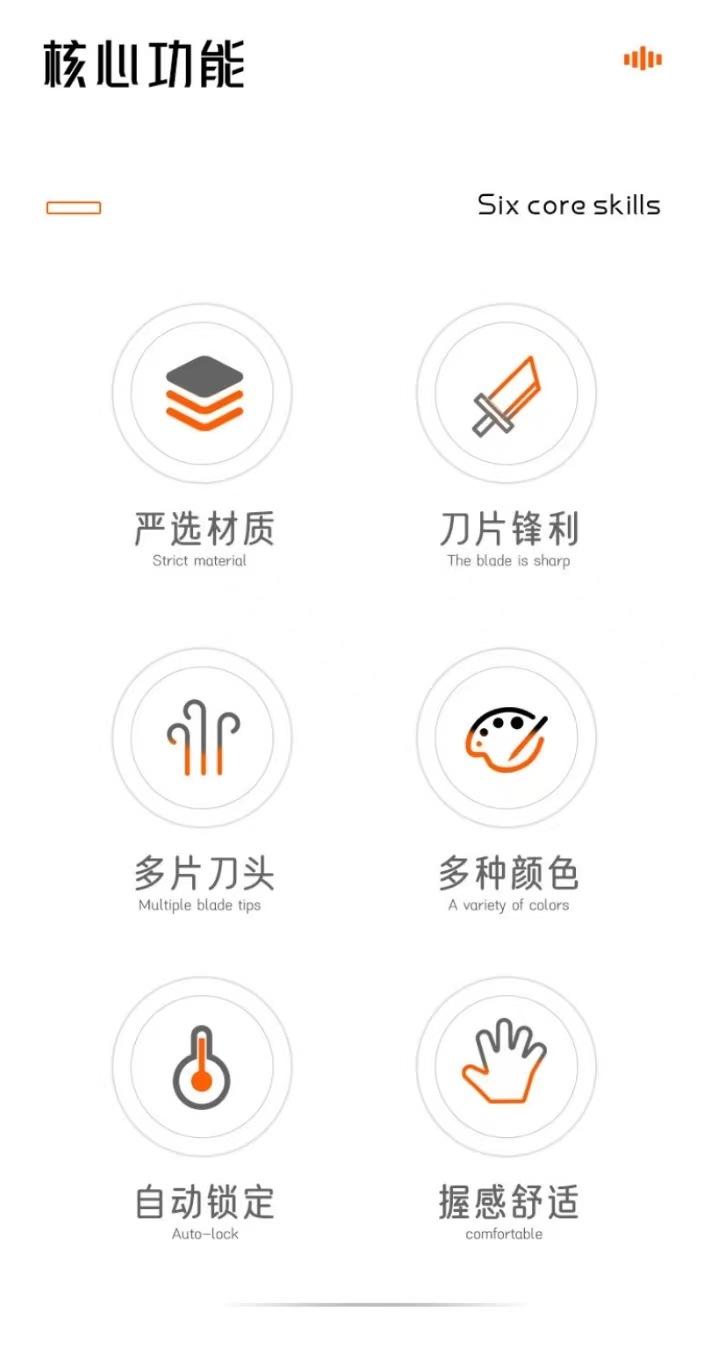 核心功能

Six core skills

严选材质
Strict material

刀片锋利
The blade is sharp

多片刀头
Multiple blade tips

多种颜色
A variety of colors

自动锁定
Auto-lock

握感舒适
comfortable