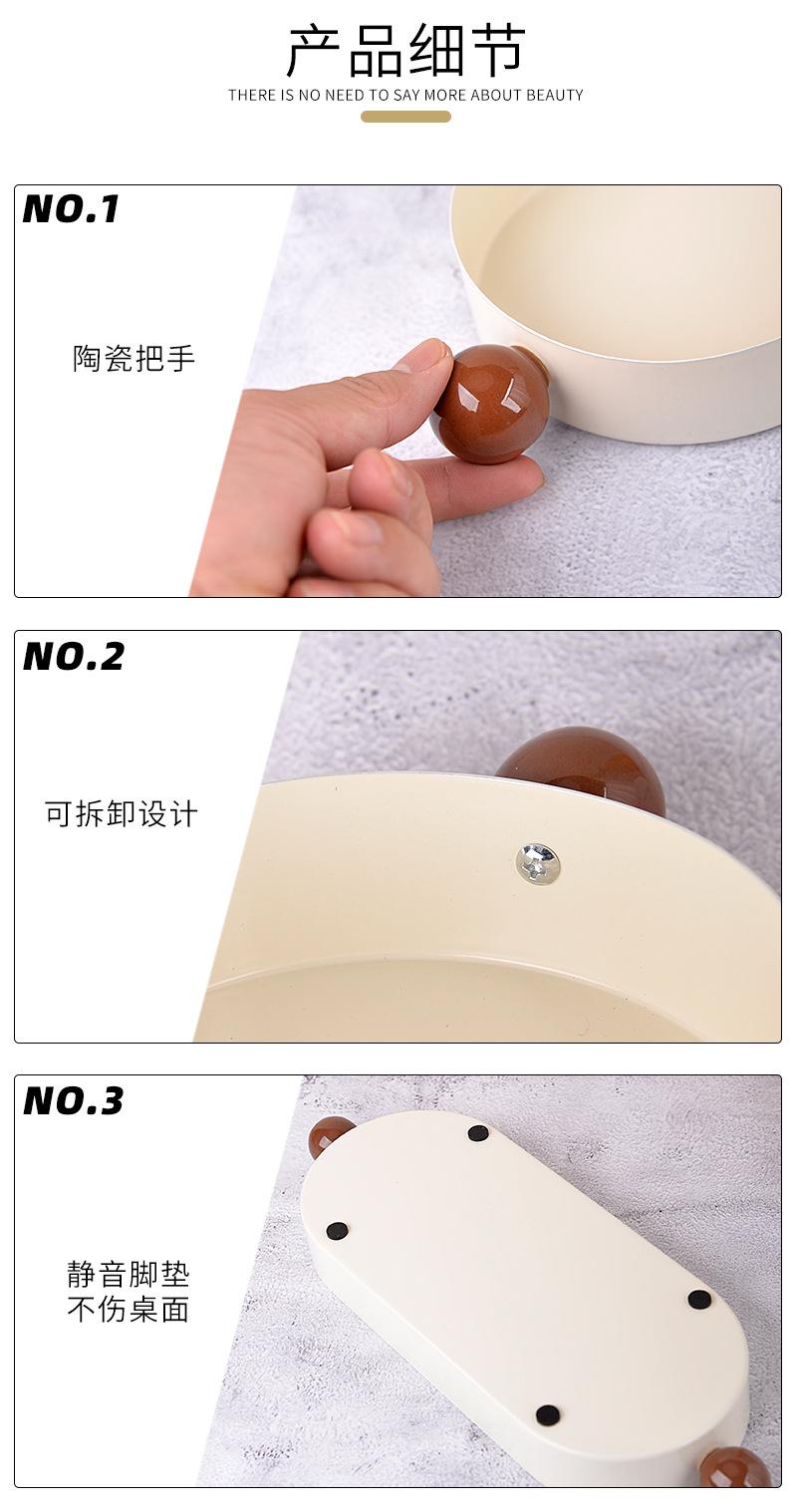 产品细节

THERE IS NO NEED TO SAY MORE ABOUT BEAUTY

NO.1

陶瓷把手

NO.2

可拆卸设计

NO.3

静音脚垫
不伤桌面