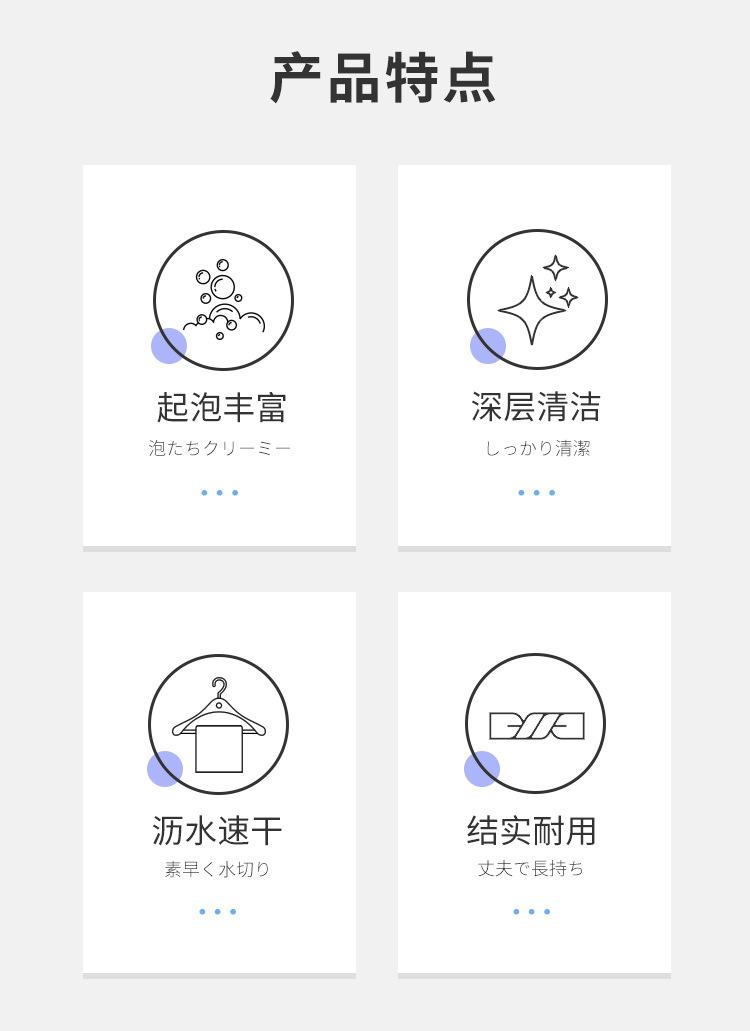 产品特点

起泡丰富

泡たちクリーミー

深层清洁

しっかり清潔

沥水速干

素早く水切り

结实耐用

丈夫で長持ち