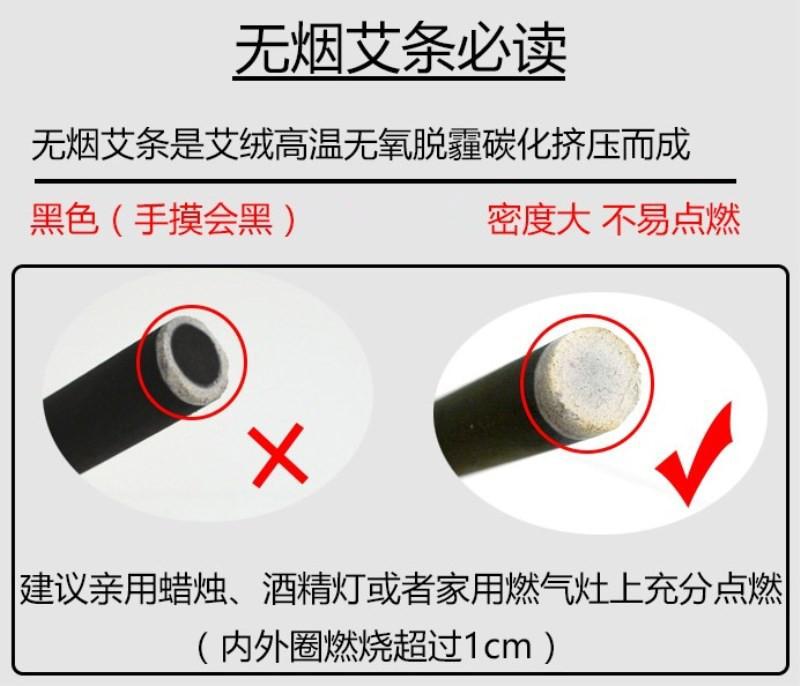 无烟艾条必读

无烟艾条是艾绒高温无氧脱霾碳化挤压而成

黑色（手摸会黑）

密度大 不易点燃

建议亲用蜡烛、酒精灯或者家用燃气灶上充分点燃
（内外圈燃烧超过1cm）