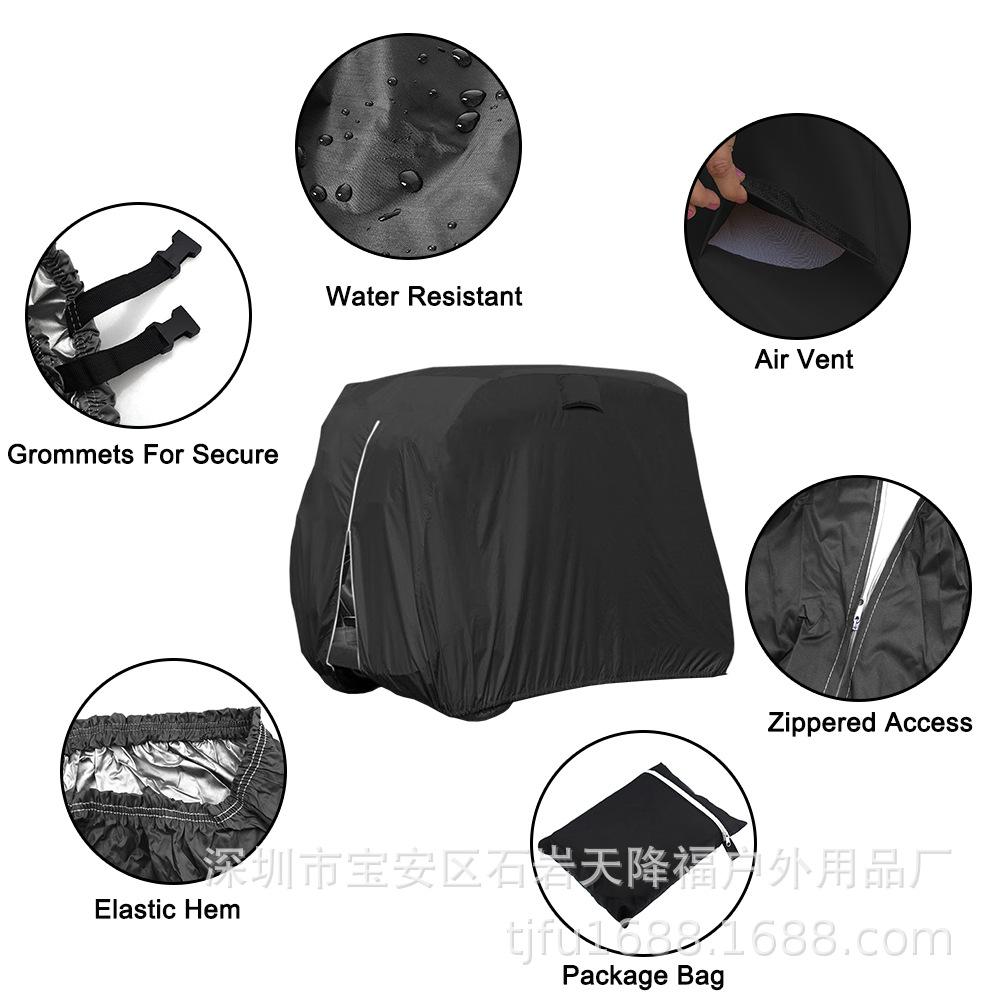 Water Resistant

Air Vent

Grommets For Secure

Zippered Access

Elastic Hem

深圳市宝安区石岩天降福户外用品厂

tjfu1688.1688.com

Package Bag