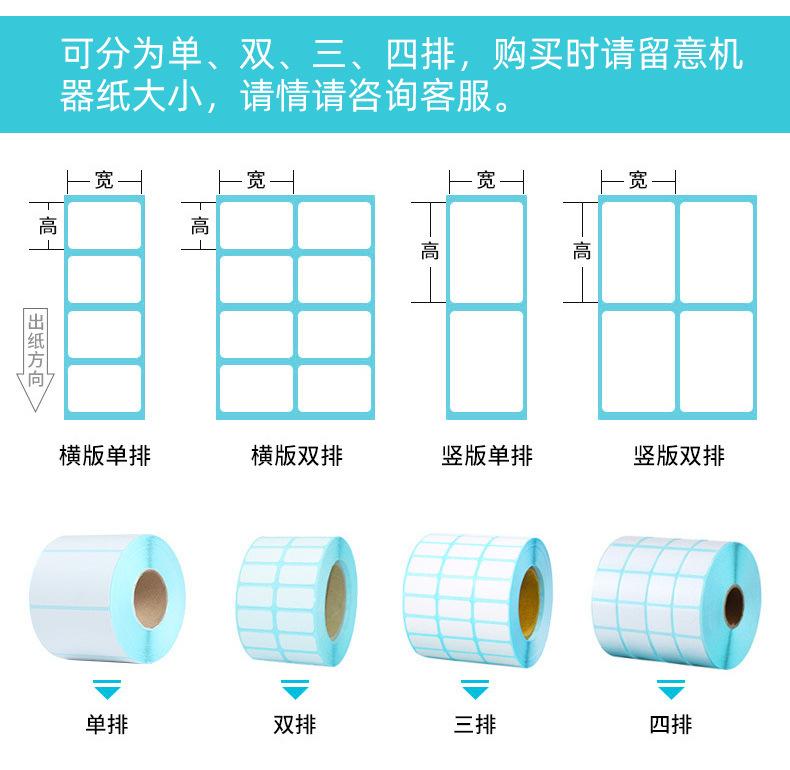 可分为单、双、三、四排，购买时请留意机器纸大小，请情请咨询客服。

宽
高
出纸方向
横版单排

宽
高
横版双排

宽
高
竖版单排

宽
高
竖版双排

单排

双排

三排

四排