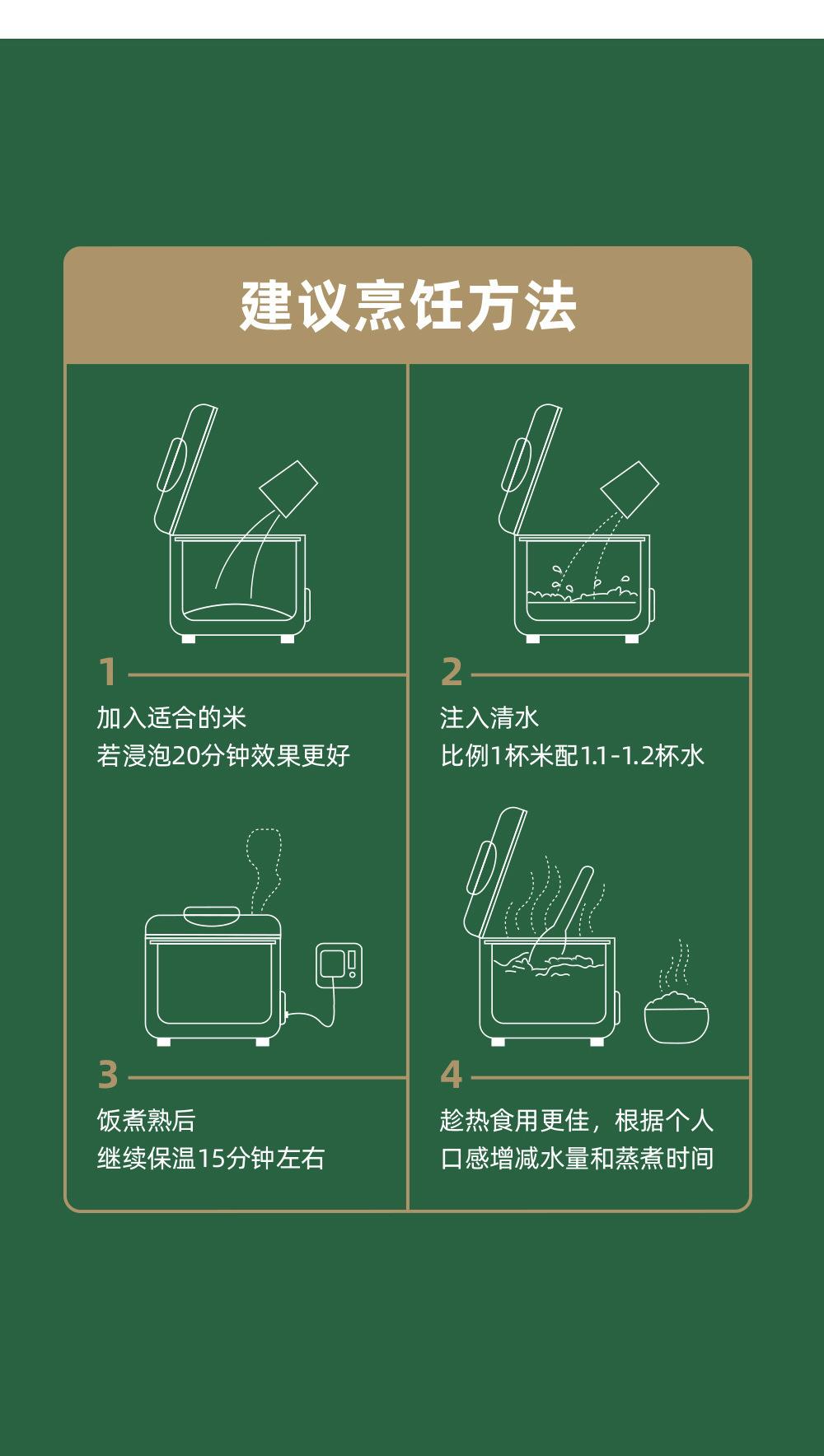 建议烹饪方法

1

加入适合的米
若浸泡20分钟效果更好

2

注入清水
比例1杯米配1.1-1.2杯水

3

饭煮熟后
继续保温15分钟左右

4

趁热食用更佳，根据个人口感增减水量和蒸煮时间