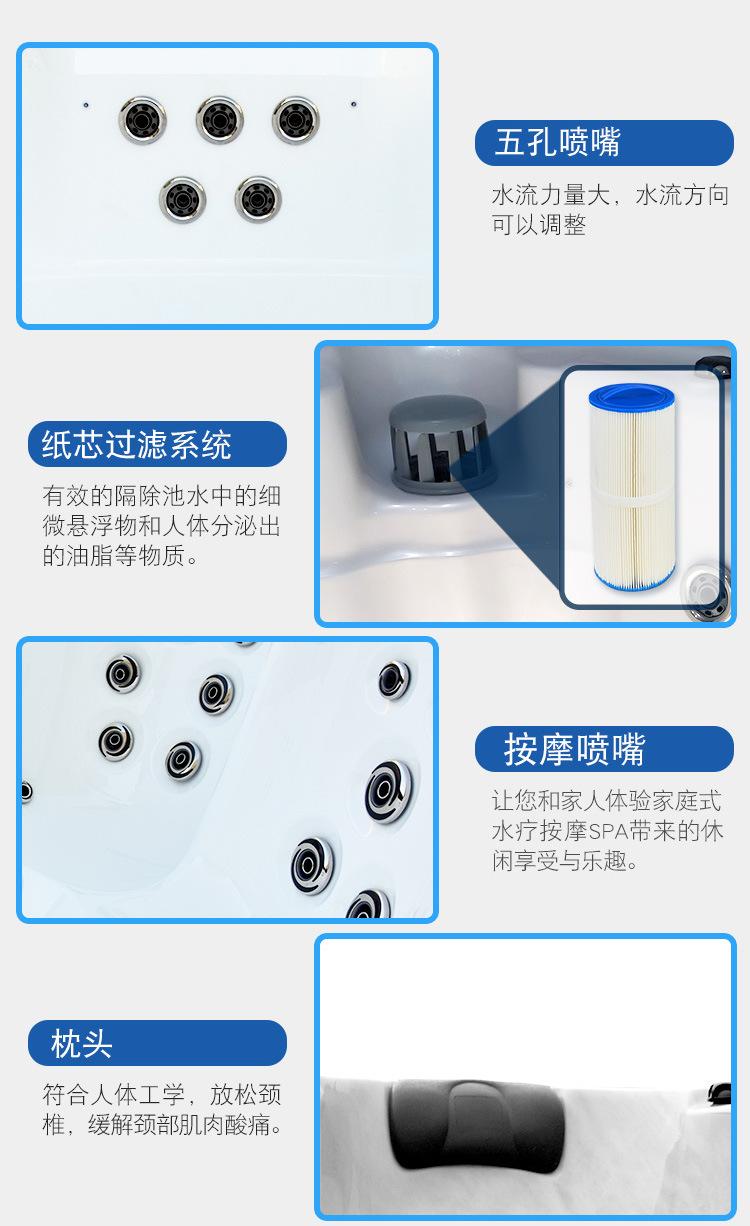 五孔喷嘴

水流力量大，水流方向可以调整

纸芯过滤系统

有效的隔除池水中的细微悬浮物和人体分泌出的油脂等物质。

按摩喷嘴

让您和家人体验家庭式水疗按摩SPA带来的休闲享受与乐趣。

枕头

符合人体工学，放松颈椎，缓解颈部肌肉酸痛。