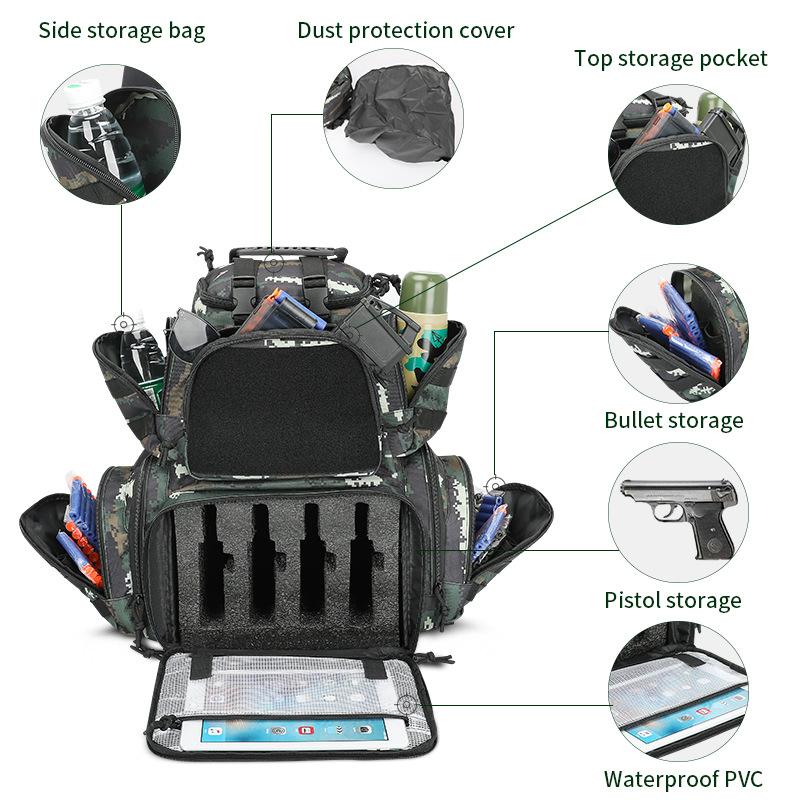 Side storage bag

Dust protection cover

Top storage pocket

Bullet storage

Pistol storage

Waterproof PVC