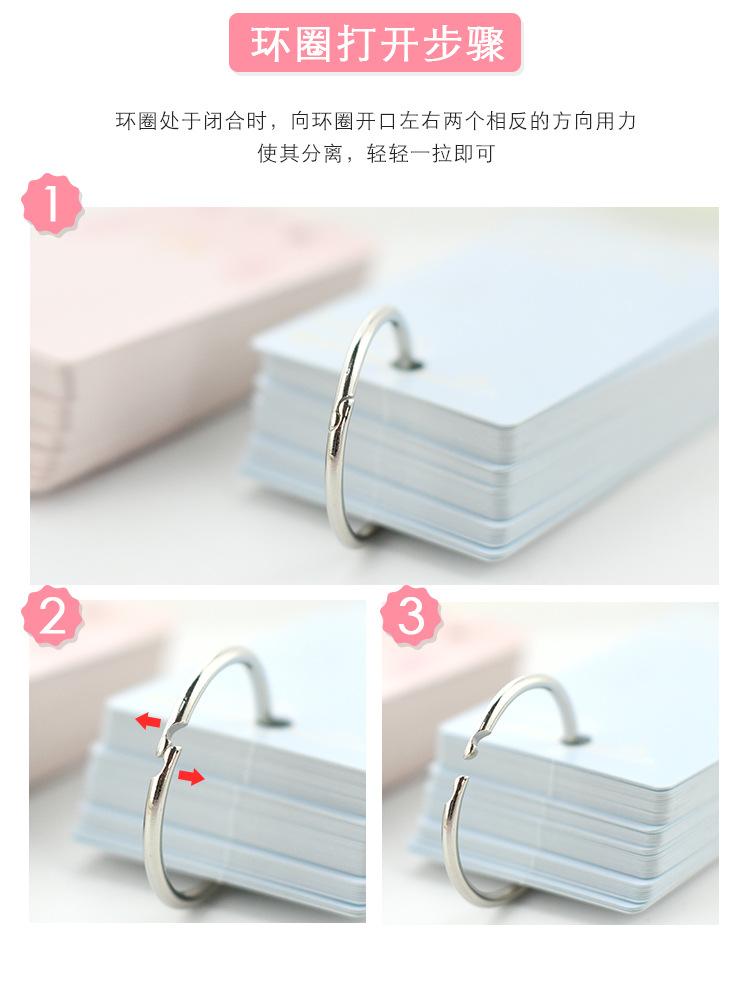 环圈打开步骤

环圈处于闭合时，向环圈开口左右两个相反的方向用力使其分离，轻轻一拉即可

1

2

3