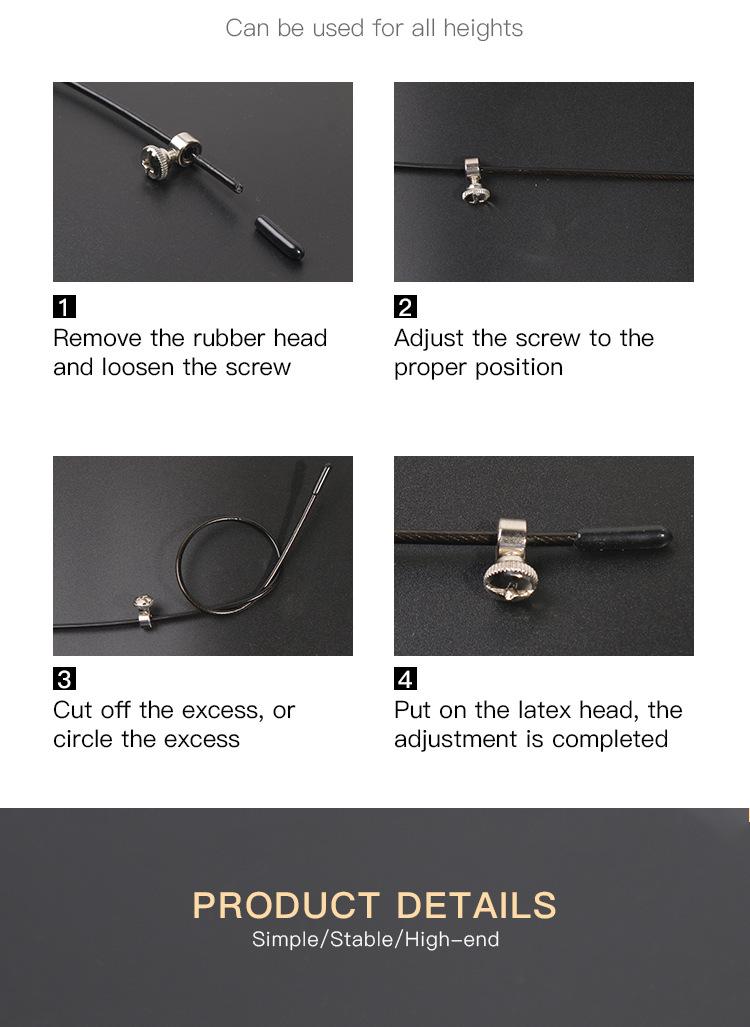 Can be used for all heights

1
Remove the rubber head and loosen the screw

2
Adjust the screw to the proper position

3
Cut off the excess, or circle the excess

4
Put on the latex head, the adjustment is completed

PRODUCT DETAILS
Simple/Stable/High-end