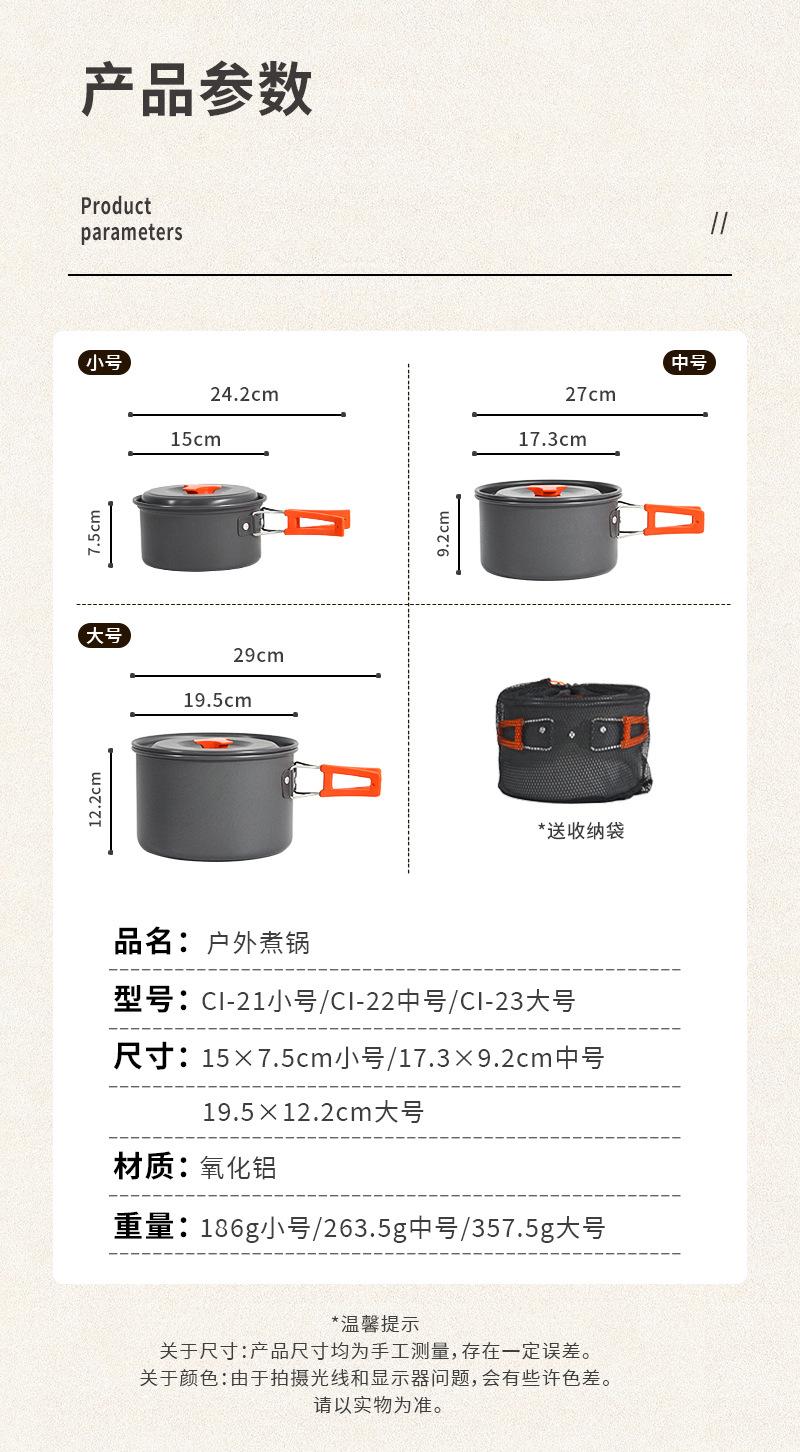 产品参数

Product parameters

//

小号

24.2cm

15cm

7.5cm

中号

27cm

17.3cm

9.2cm

大号

29cm

19.5cm

12.2cm

*送收纳袋

品名：户外煮锅

型号：CI-21小号/CI-22中号/CI-23大号

尺寸：15×7.5cm小号/17.3×9.2cm中号
19.5×12.2cm大号

材质：氧化铝

重量：186g小号/263.5g中号/357.5g大号

*温馨提示
关于尺寸：产品尺寸均为手工测量，存在一定误差。
关于颜色：由于拍摄光线和显示器问题，会有些许色差。
请以实物为准。