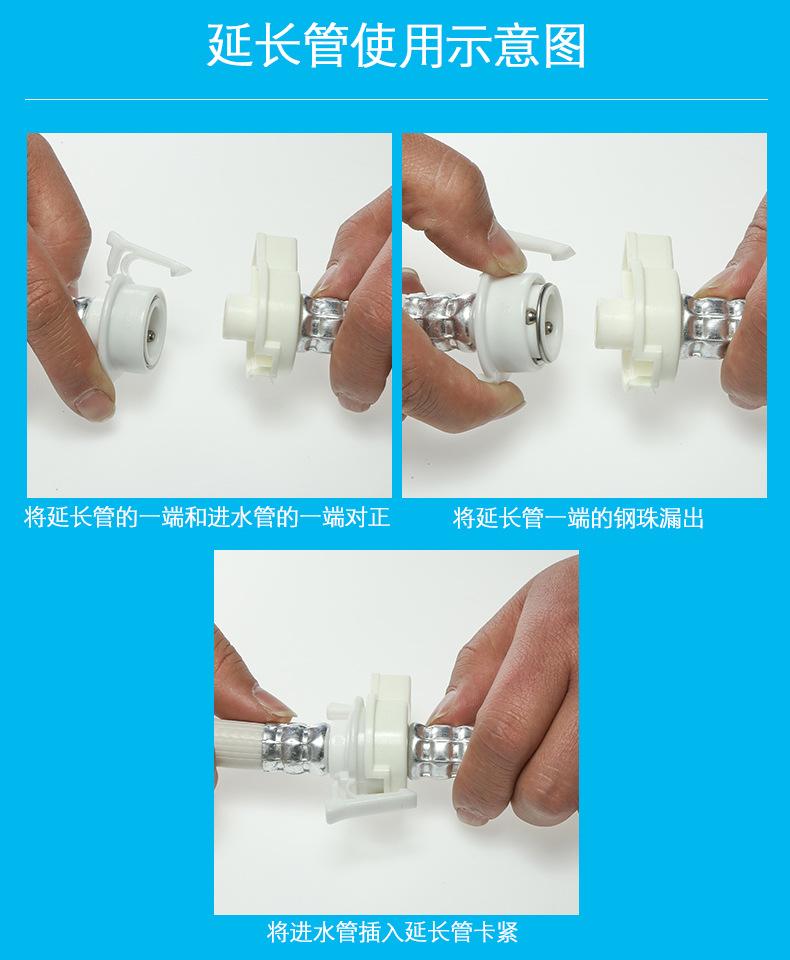 延长管使用示意图

将延长管的一端和进水管的一端对正

将延长管一端的钢珠漏出

将进水管插入延长管卡紧