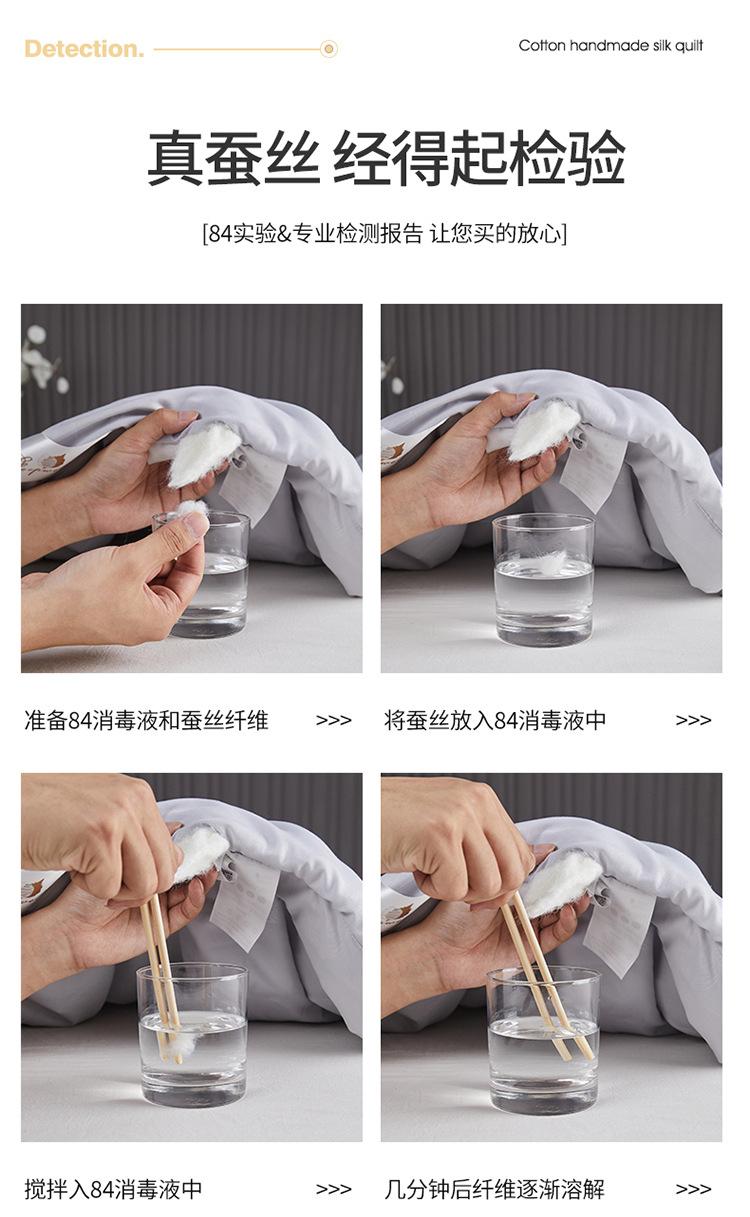 Detection.

Cotton handmade silk quilt

真蚕丝 经得起检验

[84实验&专业检测报告 让您买的放心]

准备84消毒液和蚕丝纤维 >>>

将蚕丝放入84消毒液中 >>>

搅拌入84消毒液中 >>>

几分钟后纤维逐渐溶解 >>>