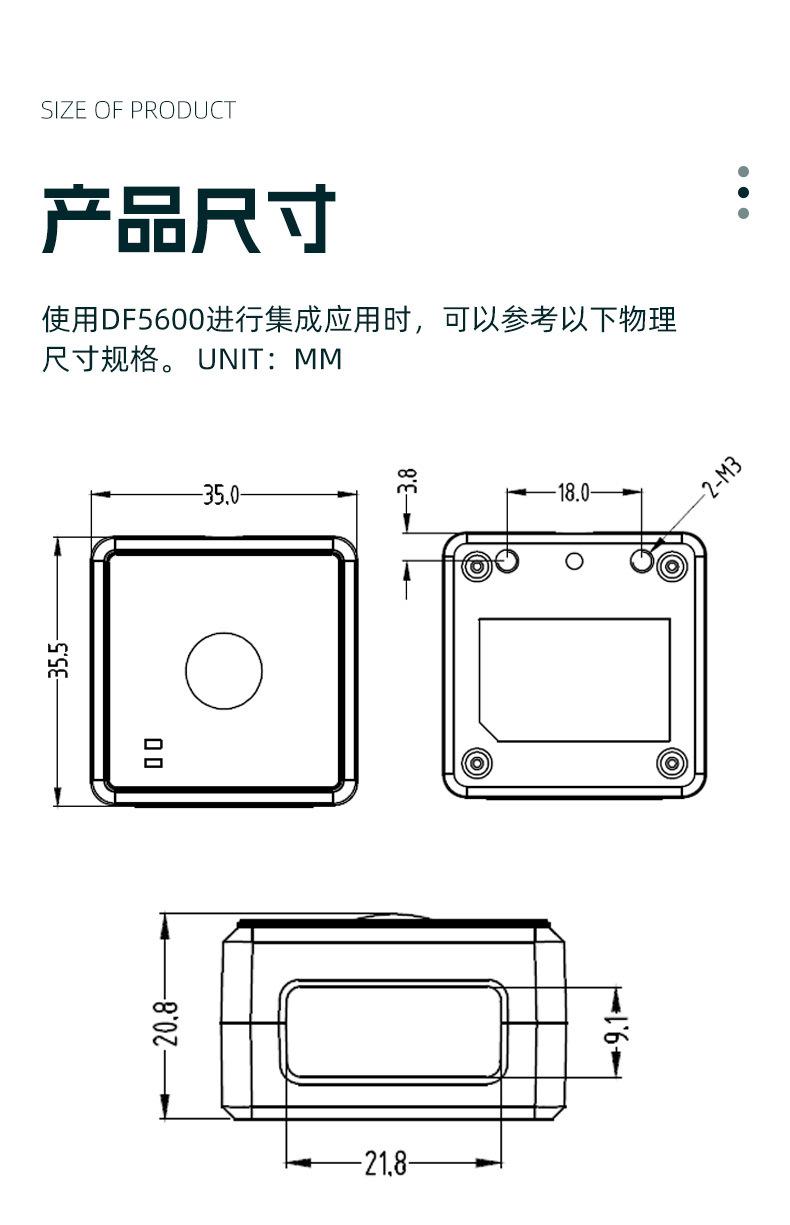 SIZE OF PRODUCT

产品尺寸

使用DF5600进行集成应用时，可以参考以下物理尺寸规格。 UNIT：MM

35.0

35.5

3.8

18.0

2-M3

20.8

9.1

21.8